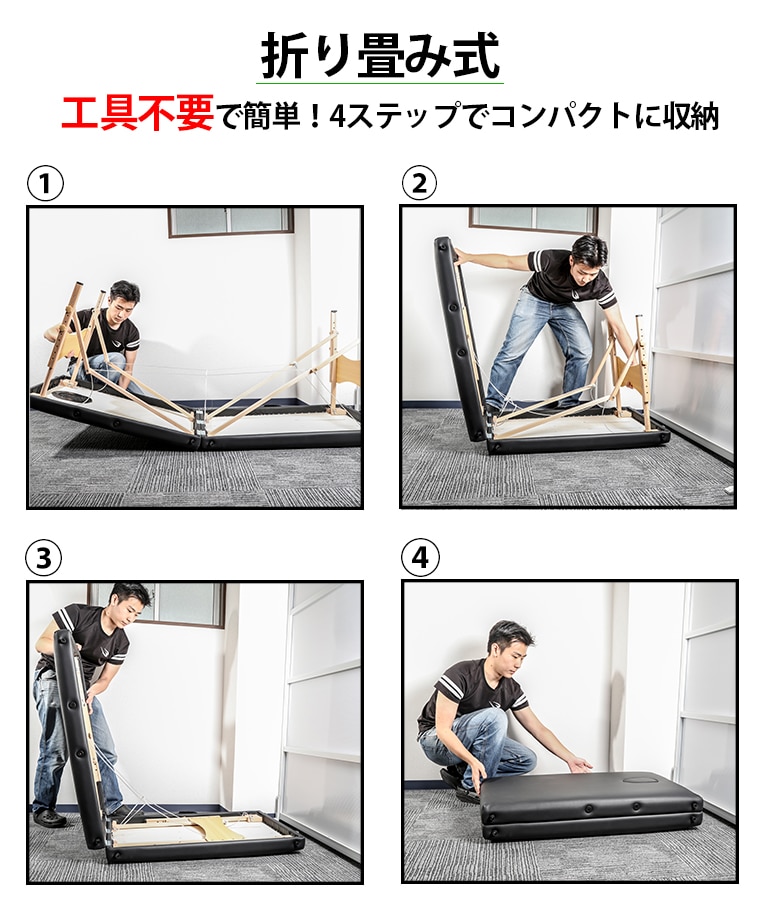 折り畳み式

工具不要で簡単！4ステップでコンパクトに収納

①

②

③

④