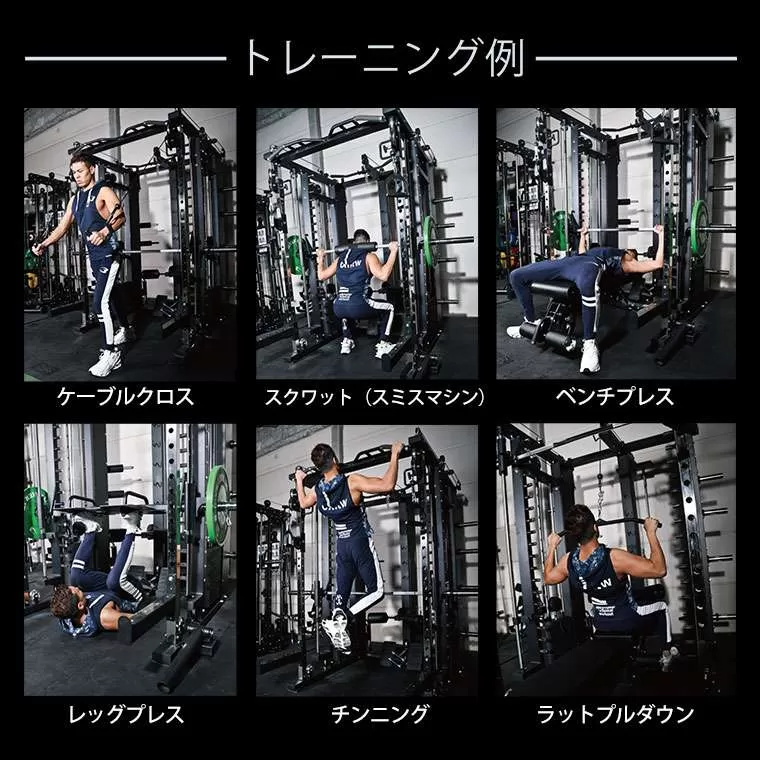 トレーニング例

ケーブルクロス

スクワット（スミスマシン）

ベンチプレス

レッグプレス

チンニング

ラットプルダウン