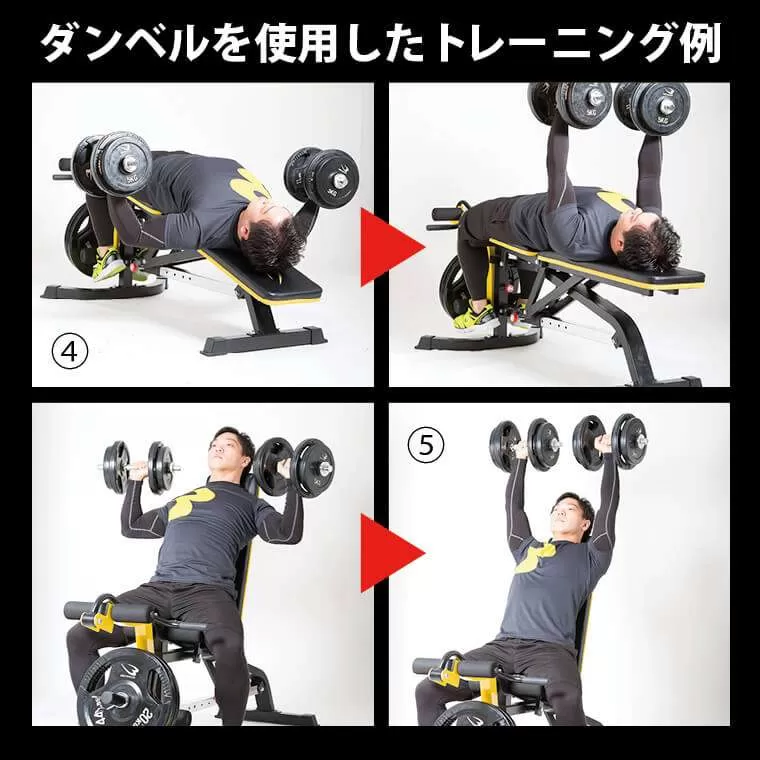 ダンベルを使用したトレーニング例

④

⑤