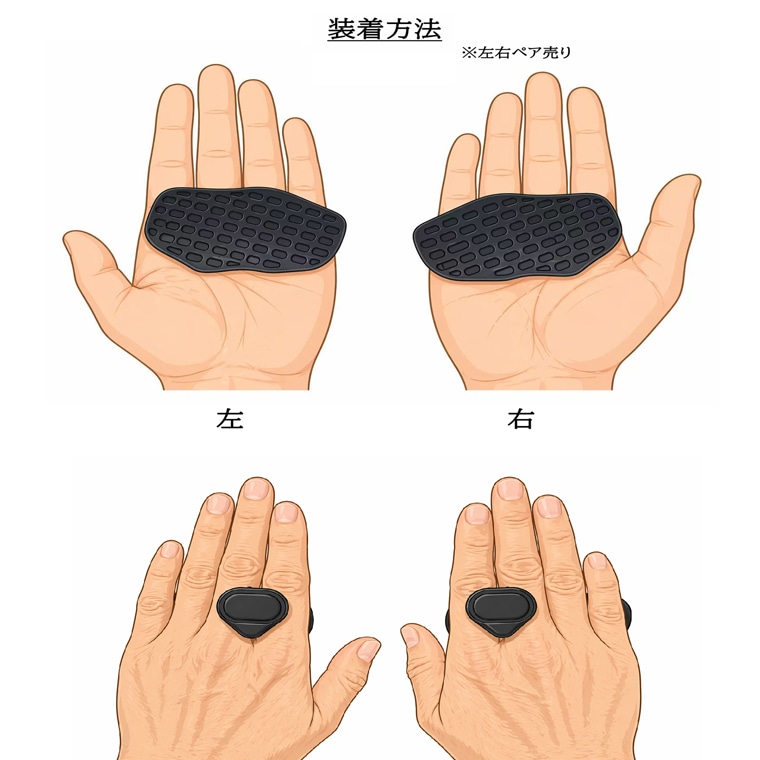 装着方法

※左右ペア売り

左

右