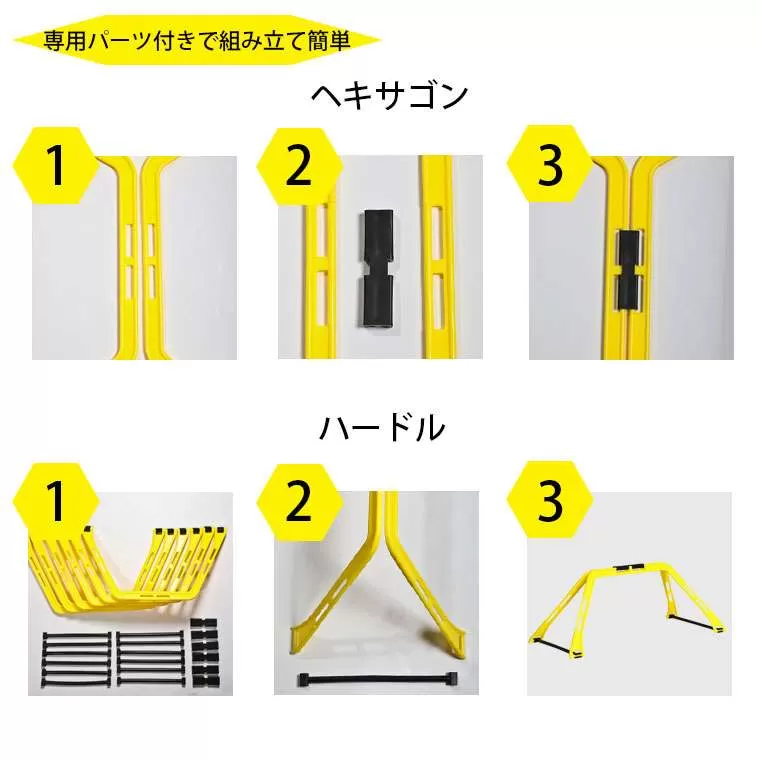 専用パーツ付きで組み立て簡単

ヘキサゴン

1

2

3

ハードル

1

2

3