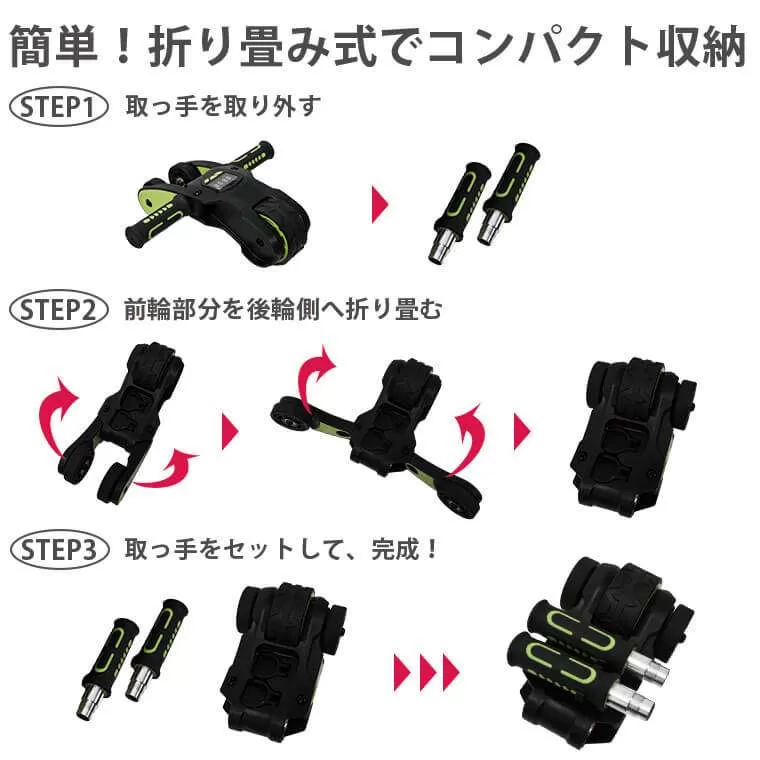 簡単！折り畳み式でコンパクト収納

STEP1 取っ手を取り外す

STEP2 前輪部分を後輪側へ折り畳む

STEP3 取っ手をセットして、完成！