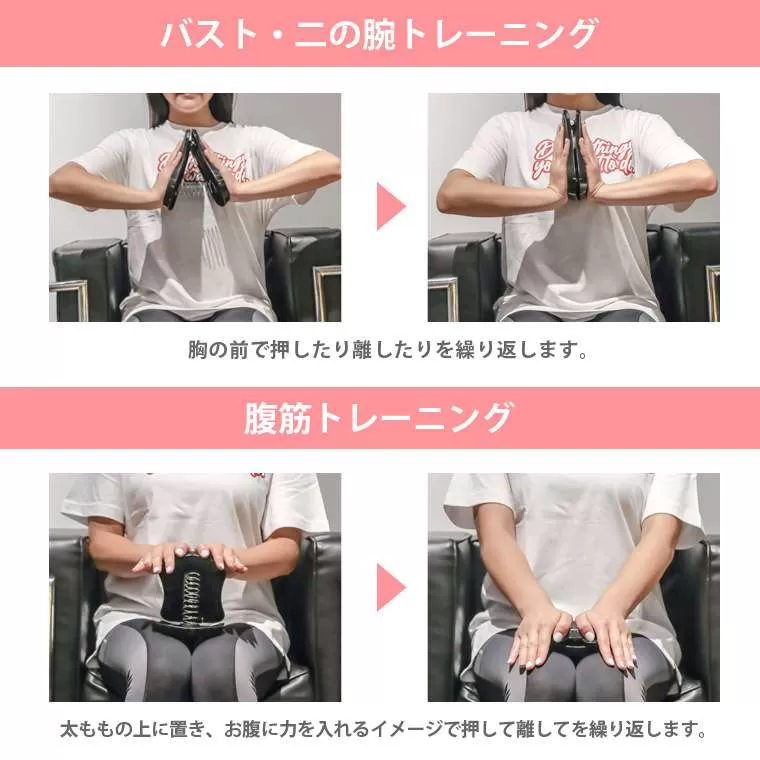 バスト・二の腕トレーニング

胸の前で押したり離したりを繰り返します。

腹筋トレーニング

太ももの上に置き、お腹に力を入れるイメージで押して離してを繰り返します。