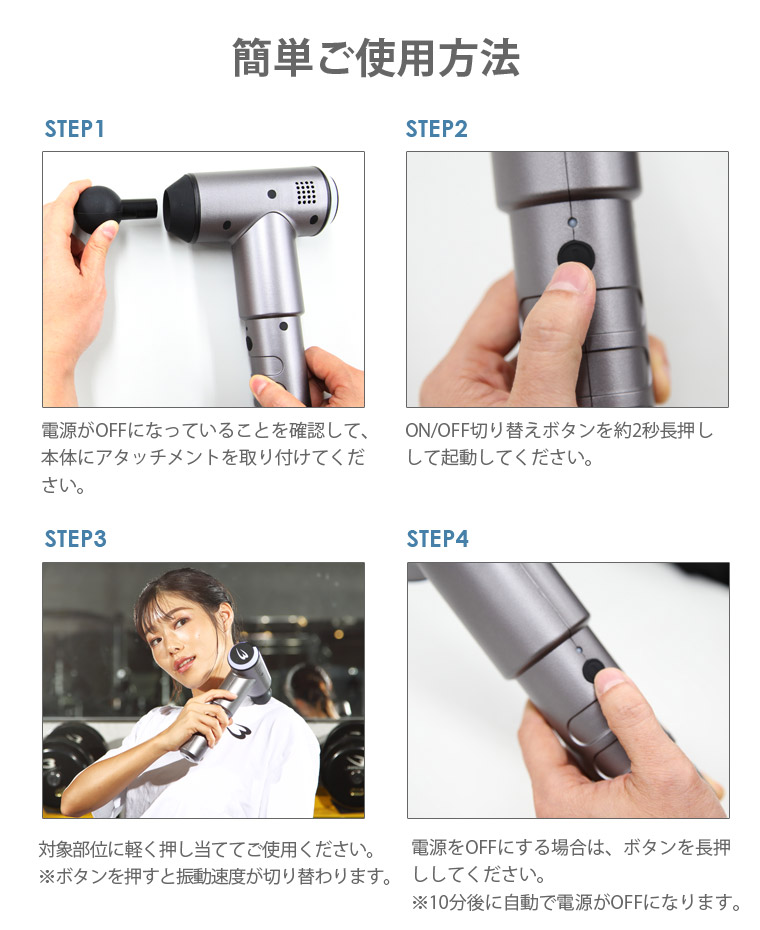 簡単ご使用方法

STEP1

電源がOFFになっていることを確認して、本体にアタッチメントを取り付けてください。

STEP2

ON/OFF切り替えボタンを約2秒長押しして起動してください。

STEP3

対象部位に軽く押し当ててご使用ください。
※ボタンを押すと振動速度が切り替わります。

STEP4

電源をOFFにする場合は、ボタンを長押ししてください。
※10分後に自動で電源がOFFになります。