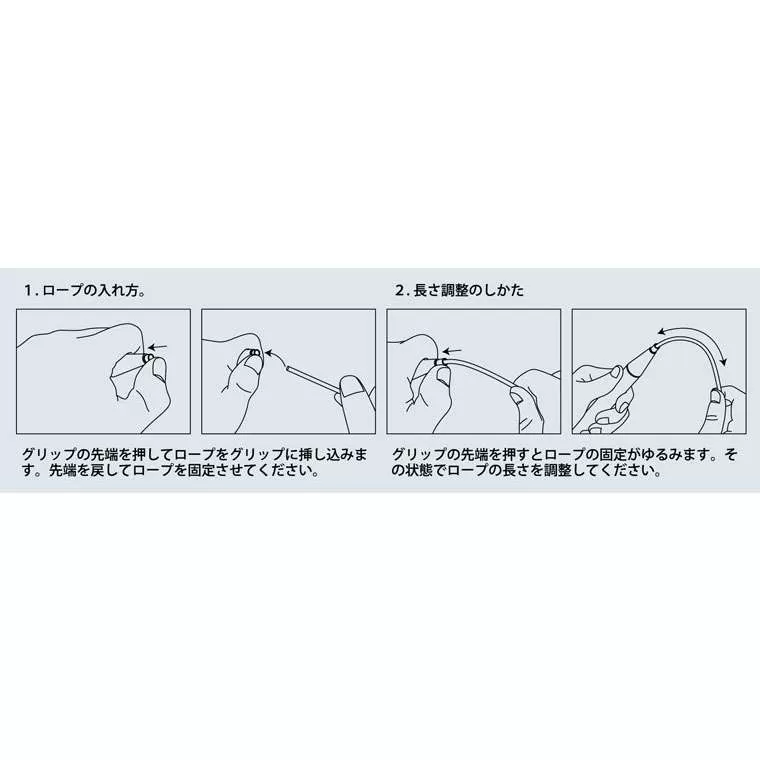 1. ロープの入れ方。

グリップの先端を押してロープをグリップに挿し込みます。先端を戻してロープを固定させてください。

2. 長さ調整のしかた

グリップの先端を押すとロープの固定がゆるみます。その状態でロープの長さを調整してください。