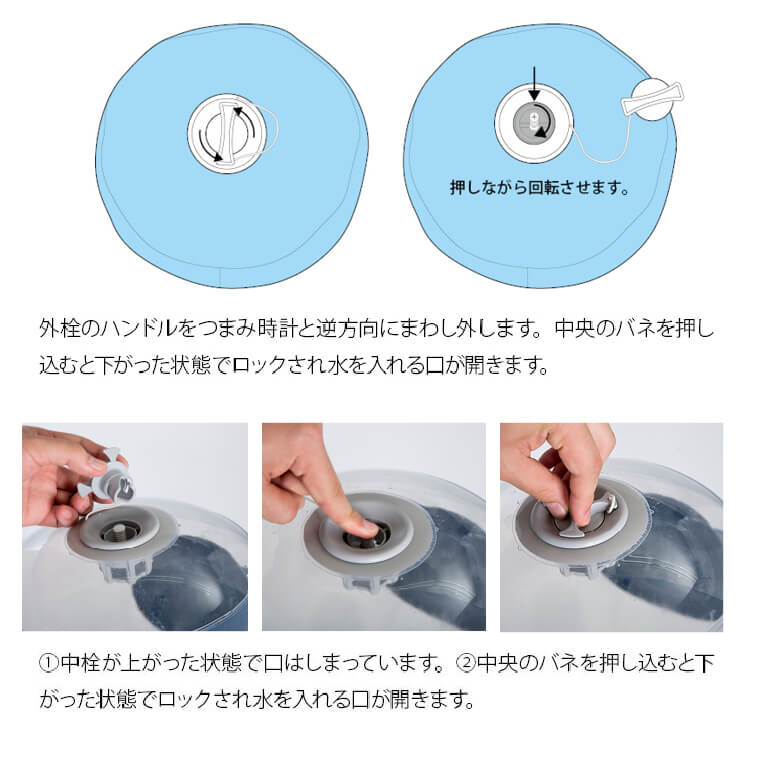 押しながら回転させます。

外栓のハンドルをつまみ時計と逆方向にまわし外します。中央のバネを押し込むと下がった状態でロックされ水を入れる口が開きます。

①中栓が上がった状態で口はしまっています。②中央のバネを押し込むと下がった状態でロックされ水を入れる口が開きます。