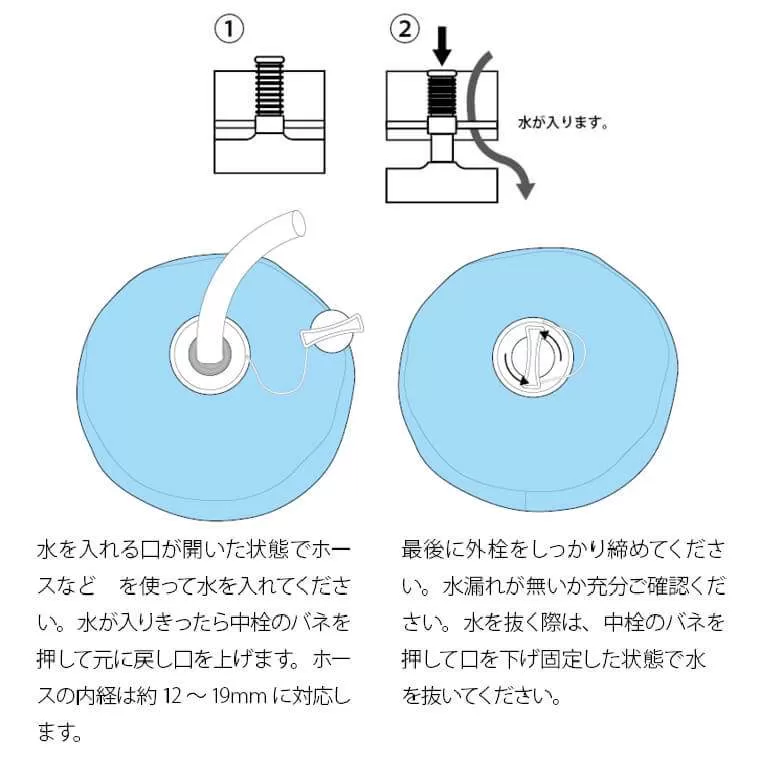 ①

②

水が入ります。

水を入れる口が開いた状態でホースなど　を使って水を入れてください。水が入りきったら中栓のバネを押して元に戻し口を上げます。ホースの内経は約 12 ～ 19mm に対応します。

最後に外栓をしっかり締めてください。水漏れが無いか充分ご確認ください。水を抜く際は、中栓のバネを押して口を下げ固定した状態で水を抜いてください。