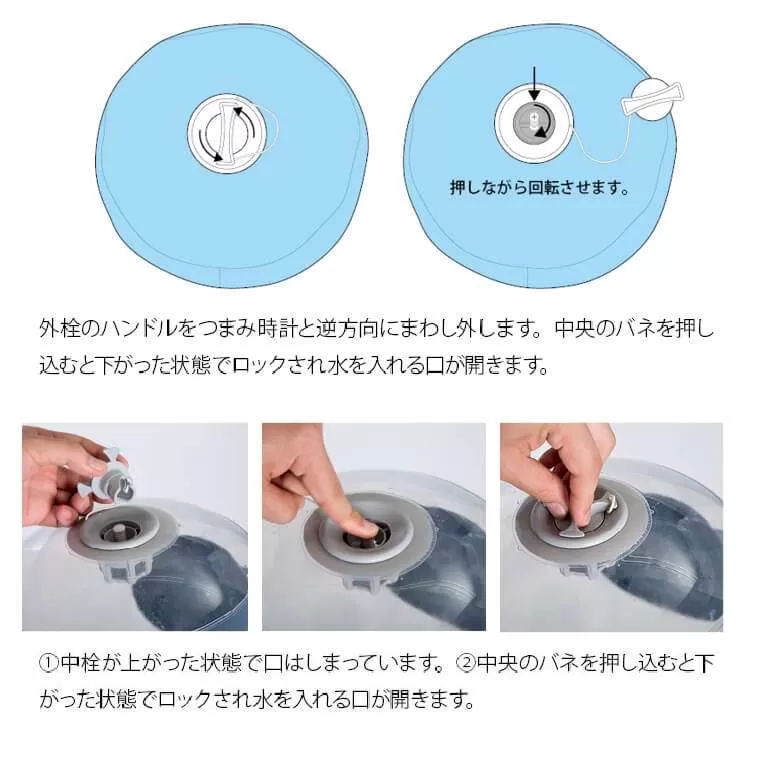 押しながら回転させます。

外栓のハンドルをつまみ時計と逆方向にまわし外します。中央のバネを押し込むと下がった状態でロックされ水を入れる口が開きます。

①中栓が上がった状態で口はしまっています。②中央のバネを押し込むと下がった状態でロックされ水を入れる口が開きます。