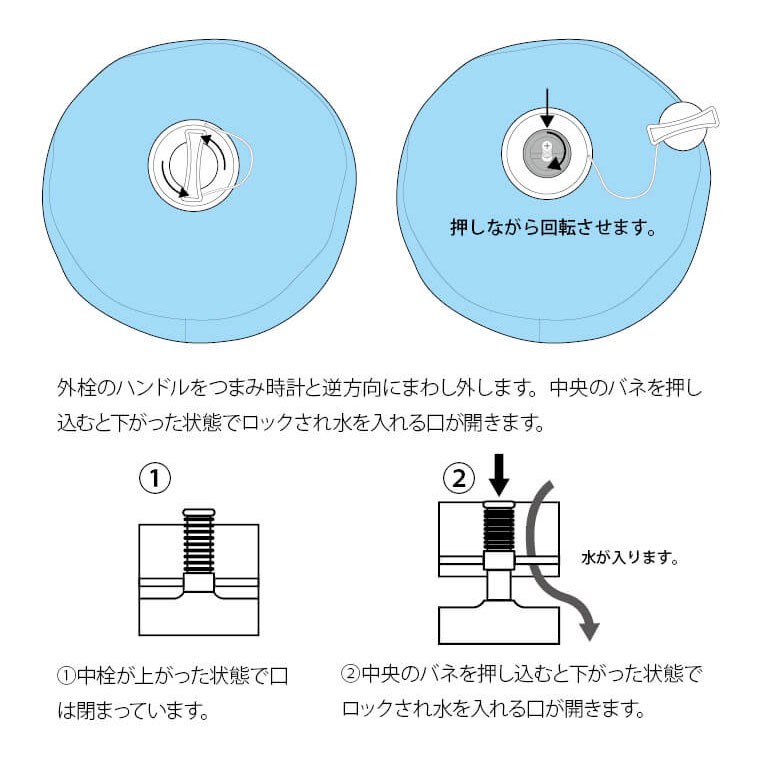 押しながら回転させます。

外栓のハンドルをつまみ時計と逆方向にまわし外します。中央のバネを押し込むと下がった状態でロックされ水を入れる口が開きます。

①

②

水が入ります。

①中栓が上がった状態で口は閉まっています。

②中央のバネを押し込むと下がった状態でロックされ水を入れる口が開きます。