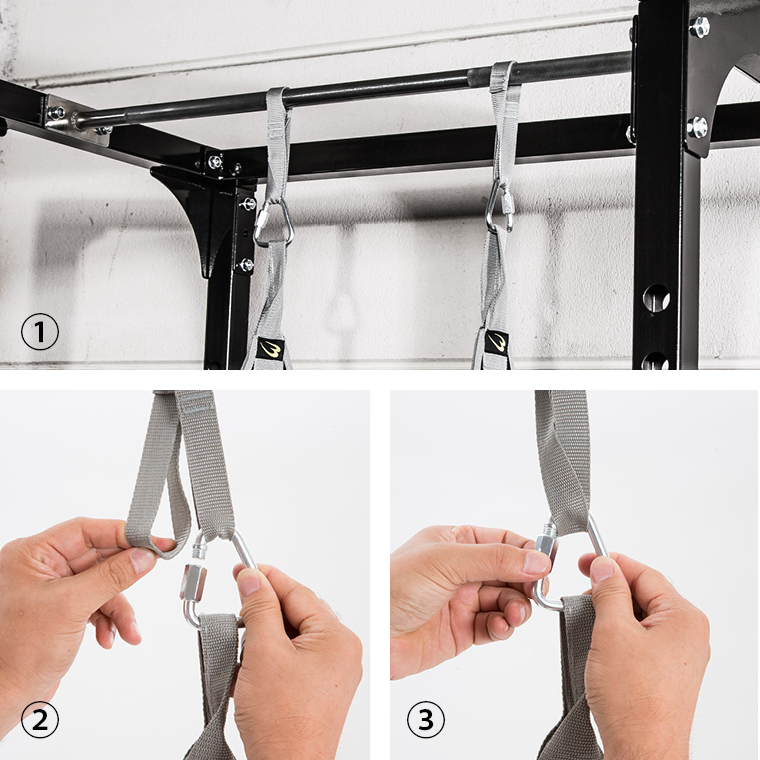 1

2

3