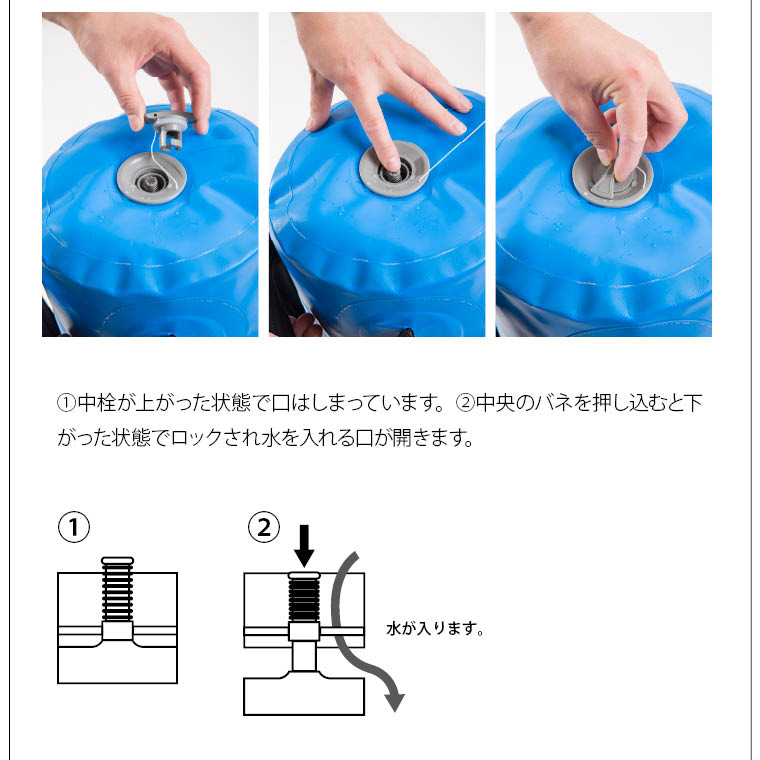 ①中栓が上がった状態で口はしまっています。②中央のバネを押し込むと下がった状態でロックされ水を入れる口が開きます。

①

②

水が入ります。