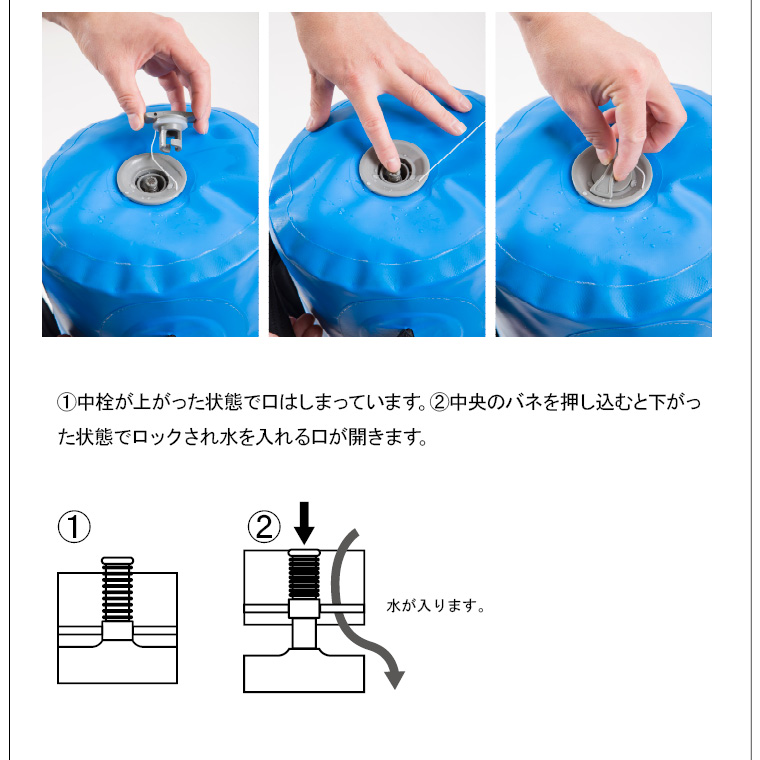 ①中栓が上がった状態で口はしまっています。②中央のバネを押し込むと下がった状態でロックされ水を入れる口が開きます。

①

②

水が入ります。