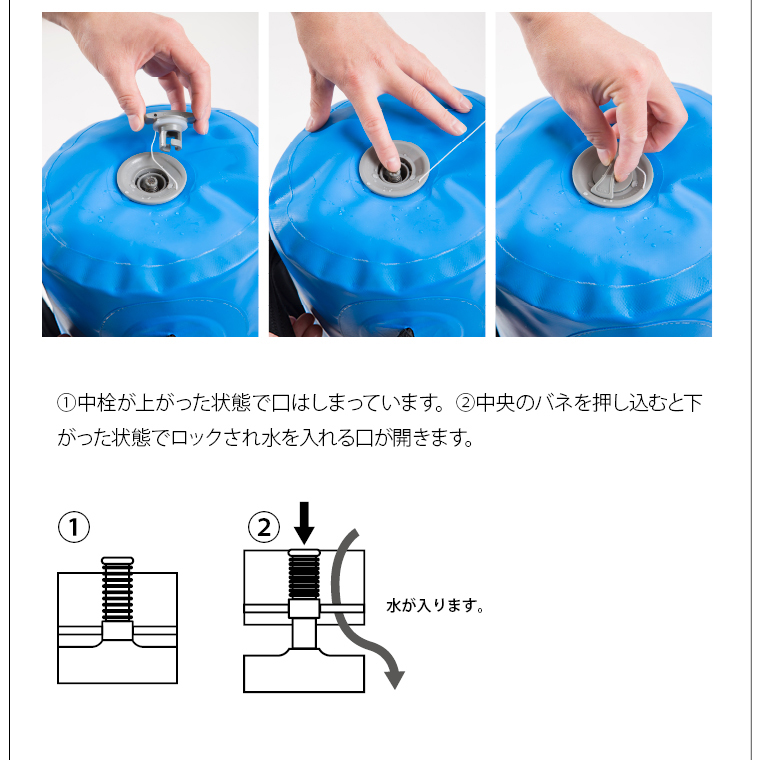 ①中栓が上がった状態で口はしまっています。②中央のバネを押し込むと下がった状態でロックされ水を入れる口が開きます。

①

②

水が入ります。