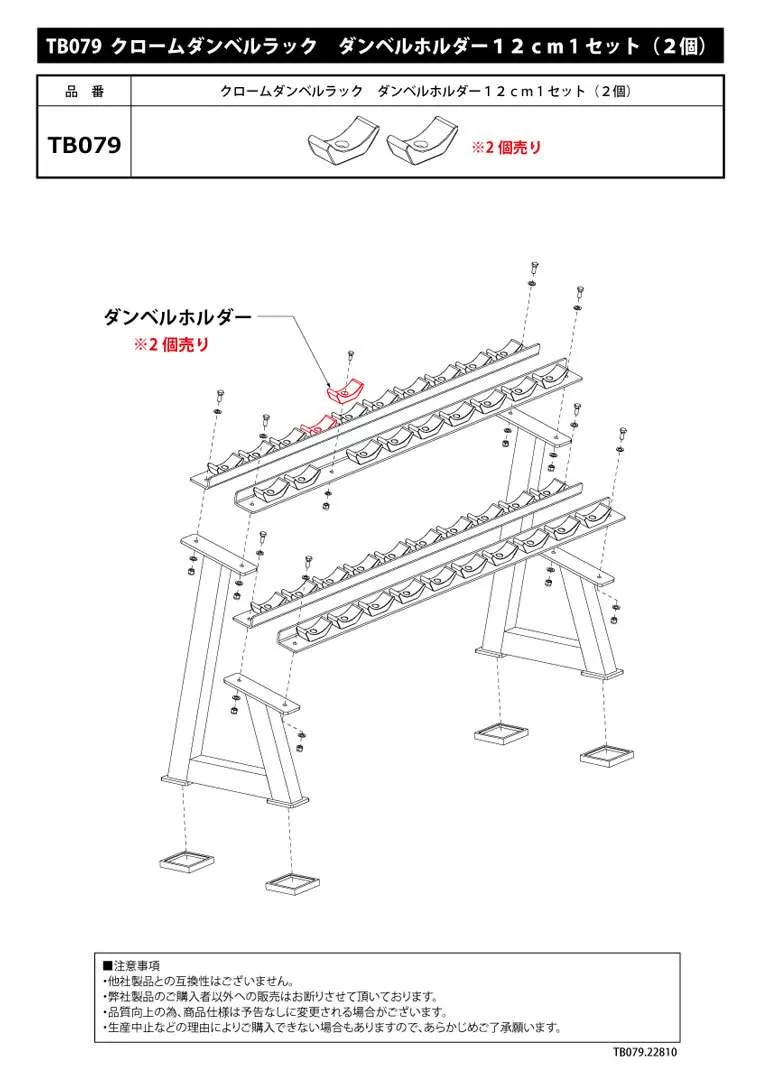 TB079 クロームダンベルラック　ダンベルホルダー１２ｃｍ１セット（２個）

| 品　番 | クロームダンベルラック　ダンベルホルダー１２ｃｍ１セット（２個） |
|---|---|
| TB079 | ※2 個売り |

ダンベルホルダー
※2 個売り

■注意事項
・他社製品との互換性はございません。
・弊社製品のご購入者以外への販売はお断りさせて頂いております。
・品質向上の為、商品仕様は予告なしに変更される場合がございます。
・生産中止などの理由によりご購入できない場合もありますので、あらかじめご了承願います。

TB079.22810