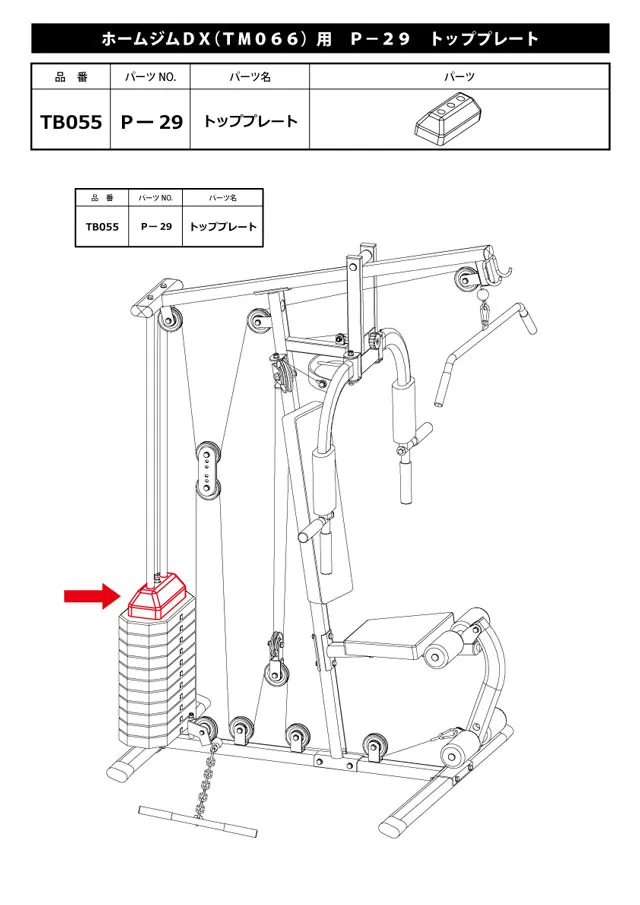 ホームジムDX（TM066）用　P－29　トッププレート

| 品　番 | パーツNO. | パーツ名 | パーツ |
|---|---|---|---|
| TB055 | P－29 | トッププレート | |

| 品　番 | パーツNO. | パーツ名 |
|---|---|---|
| TB055 | P－29 | トッププレート |