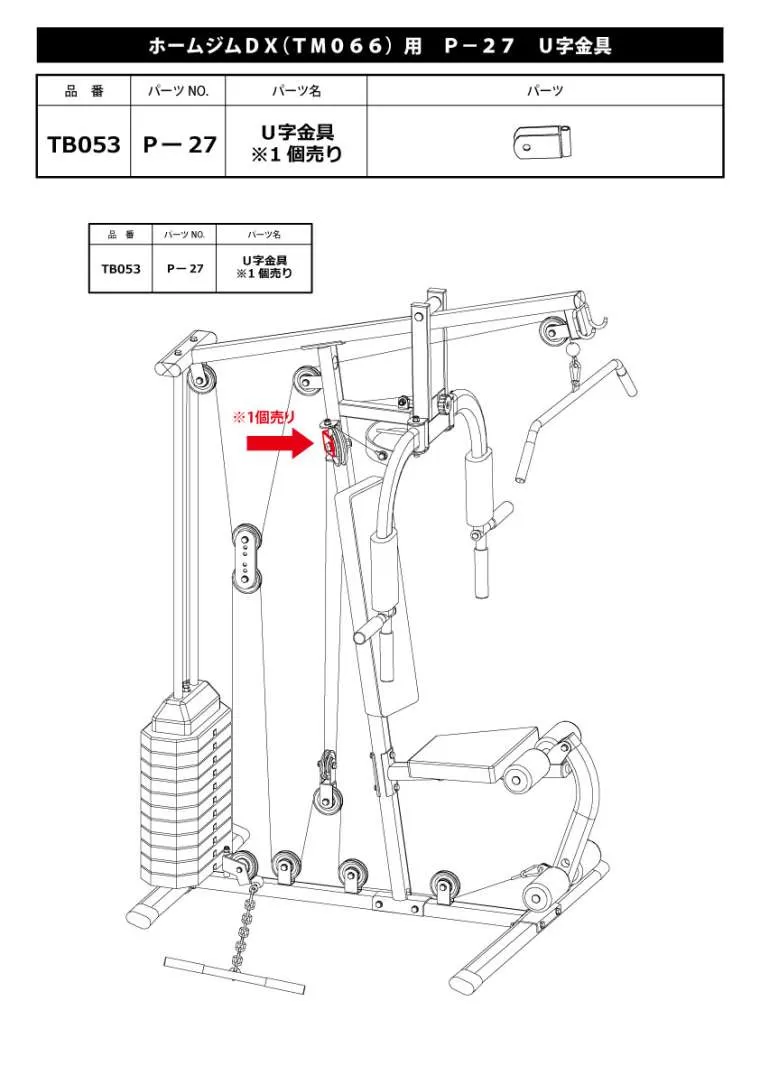 ホームジムDX（TM066）用　P－27　U字金具

| 品　番 | パーツ NO. | パーツ名 | パーツ |
|---|---|---|---|
| TB053 | P－27 | U字金具 ※1 個売り | |

| 品　番 | パーツ NO. | パーツ名 |
|---|---|---|
| TB053 | P－27 | U字金具 ※1 個売り |

※1個売り