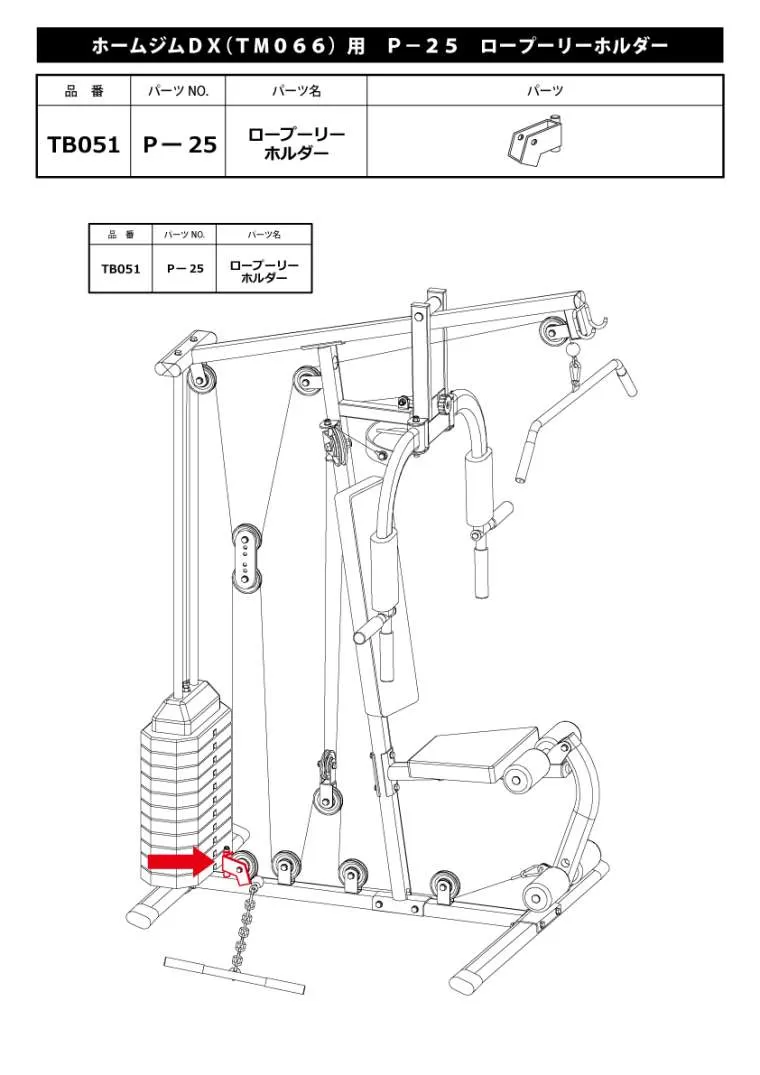 ホームジムＤＸ（ＴＭ０６６）用　Ｐ－２５　ロープーリーホルダー

| 品　番 | パーツ NO. | パーツ名 | パーツ |
|---|---|---|---|
| TB051 | P－25 | ロープーリーホルダー | |

| 品　番 | パーツ NO. | パーツ名 |
|---|---|---|
| TB051 | P－25 | ロープーリーホルダー |