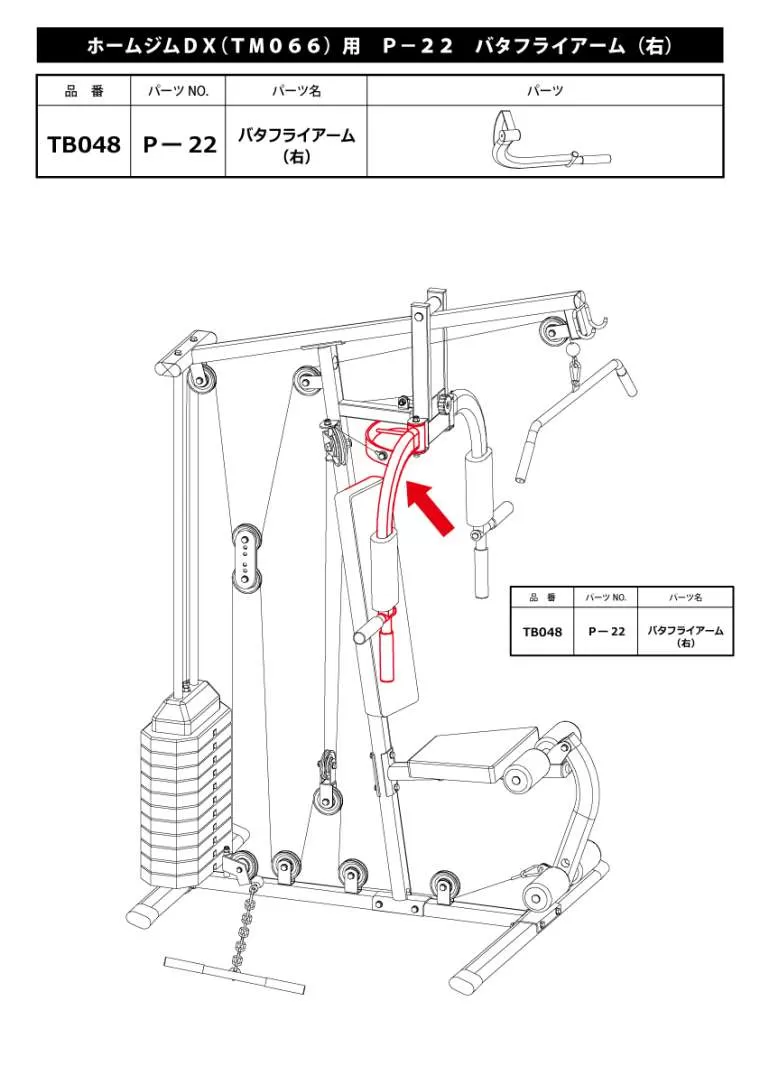 ホームジムDX（TM066）用　P－22　バタフライアーム（右）

| 品　番 | パーツ NO. | パーツ名 | パーツ |
|---|---|---|---|
| TB048 | P－22 | バタフライアーム（右） | |

| 品　番 | パーツ NO. | パーツ名 |
|---|---|---|
| TB048 | P－22 | バタフライアーム（右） |