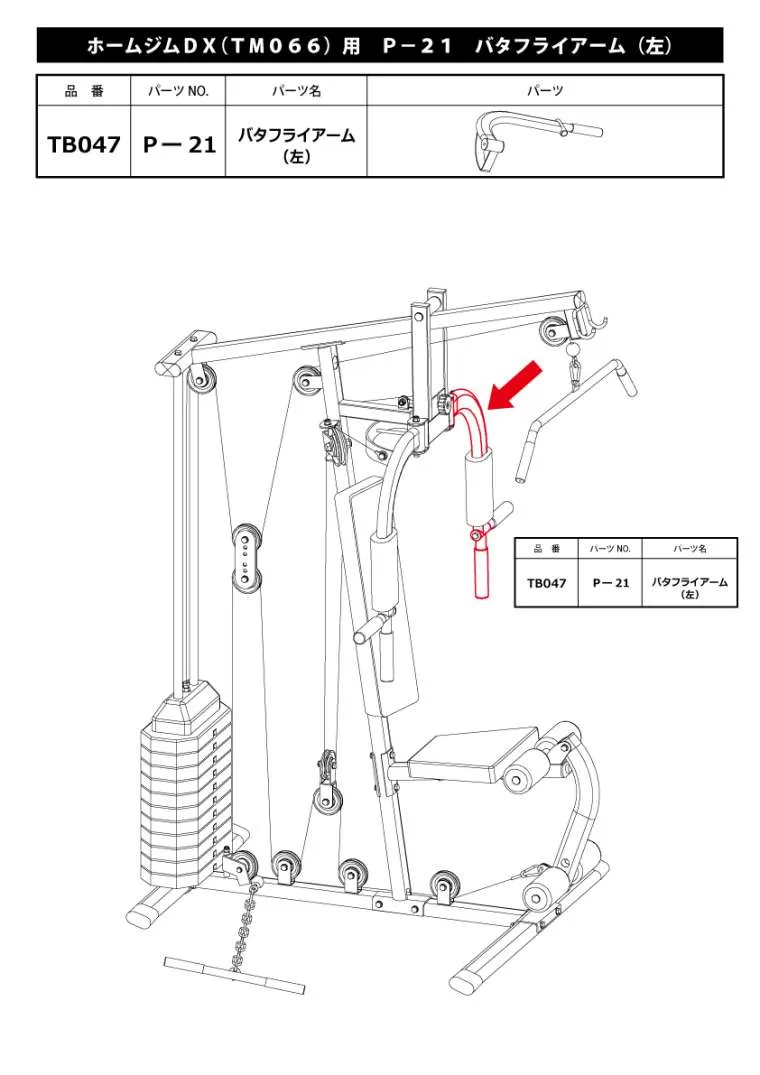 ホームジムＤＸ（ＴＭ０６６）用　Ｐ－２１　バタフライアーム（左）

| 品　番 | パーツ NO. | パーツ名 | パーツ |
|---|---|---|---|
| TB047 | P－21 | バタフライアーム（左） | |

| 品　番 | パーツ NO. | パーツ名 |
|---|---|---|
| TB047 | P－21 | バタフライアーム（左） |