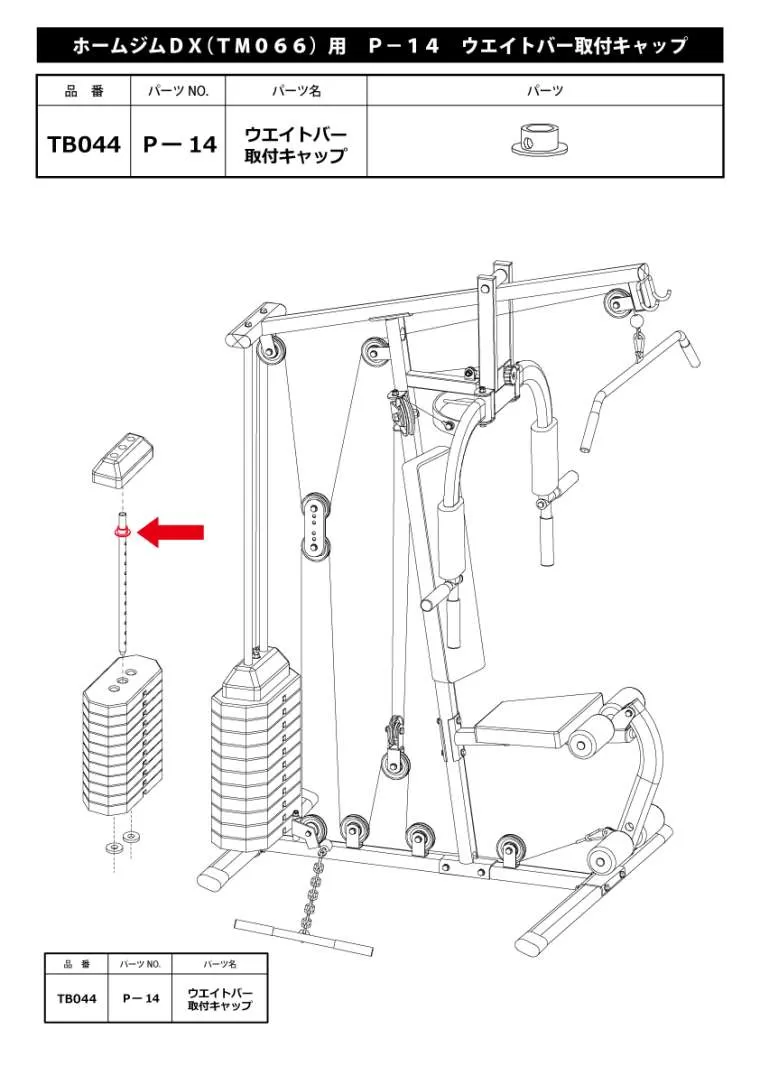 ホームジムＤＸ（ＴＭ０６６）用　Ｐ－１４　ウエイトバー取付キャップ

| 品　番 | パーツ NO. | パーツ名 | パーツ |
|---|---|---|---|
| TB044 | Ｐ－１４ | ウエイトバー取付キャップ | |

| 品　番 | パーツ NO. | パーツ名 |
|---|---|---|
| TB044 | Ｐ－１４ | ウエイトバー取付キャップ |