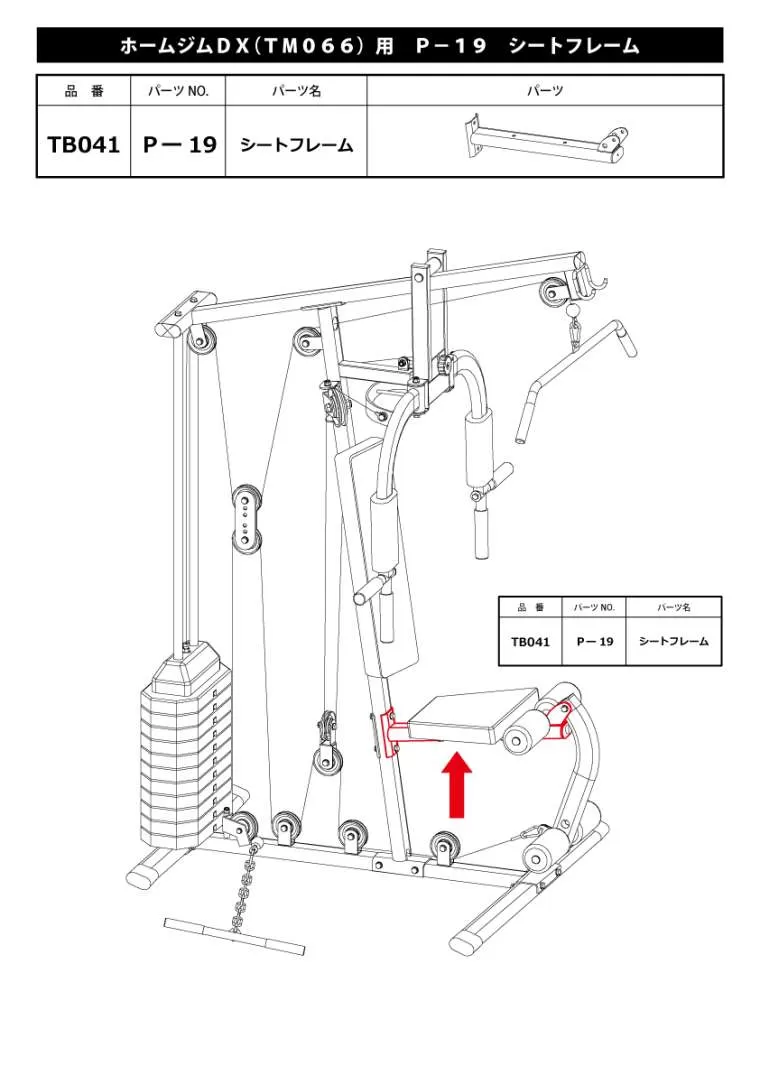 ホームジムDX（TM066）用　P－19　シートフレーム

| 品　番 | パーツ NO. | パーツ名 | パーツ |
|---|---|---|---|
| TB041 | P－19 | シートフレーム | |

| 品　番 | パーツ NO. | パーツ名 |
|---|---|---|
| TB041 | P－19 | シートフレーム |