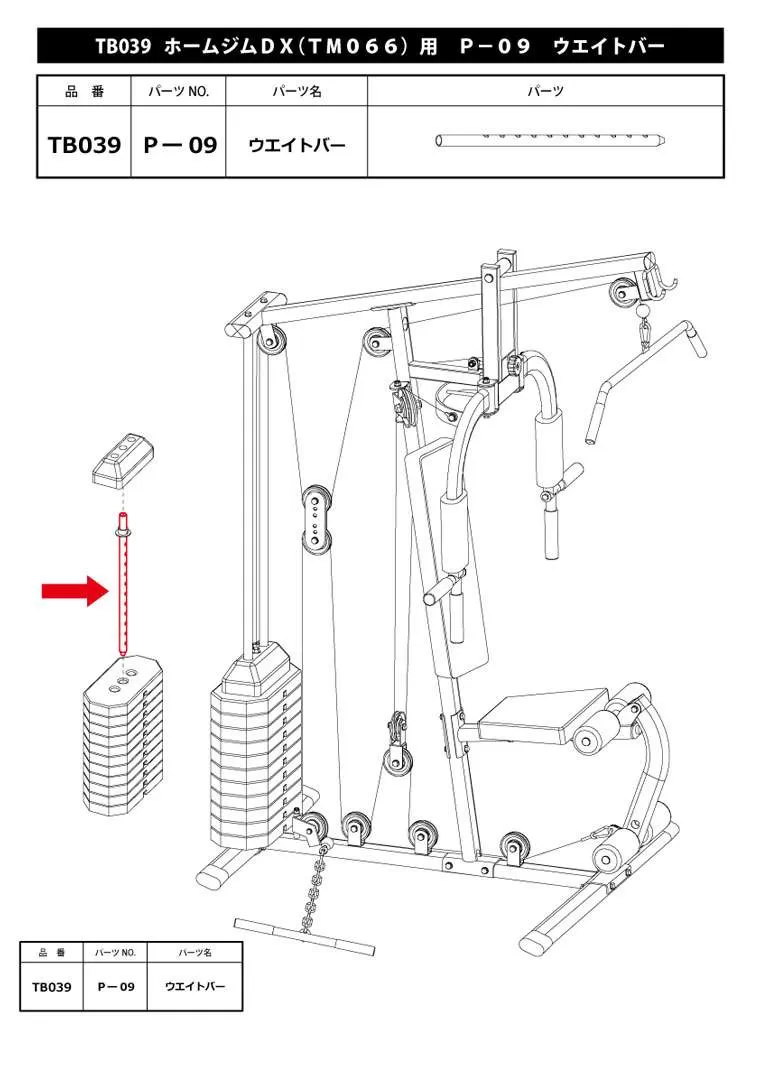 TB039 ホームジムDX（TM066）用　P－09　ウエイトバー

| 品　番 | パーツ NO. | パーツ名 | パーツ |
|---|---|---|---|
| TB039 | P－09 | ウエイトバー | |

| 品　番 | パーツ NO. | パーツ名 |
|---|---|---|
| TB039 | P－09 | ウエイトバー |