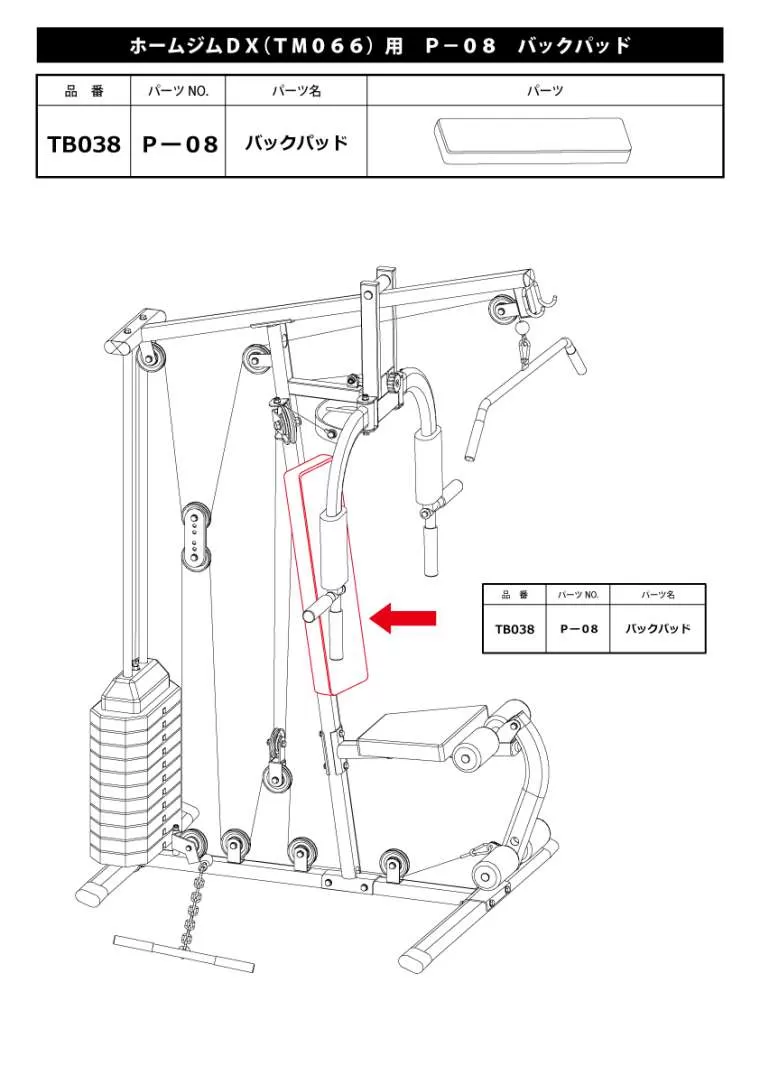 ホームジムＤＸ（ＴＭ０６６）用　Ｐ－０８　バックパッド

| 品　番 | パーツ NO. | パーツ名 | パーツ |
|---|---|---|---|
| TB038 | Ｐ－０８ | バックパッド | |

| 品　番 | パーツ NO. | パーツ名 |
|---|---|---|
| TB038 | Ｐ－０８ | バックパッド |