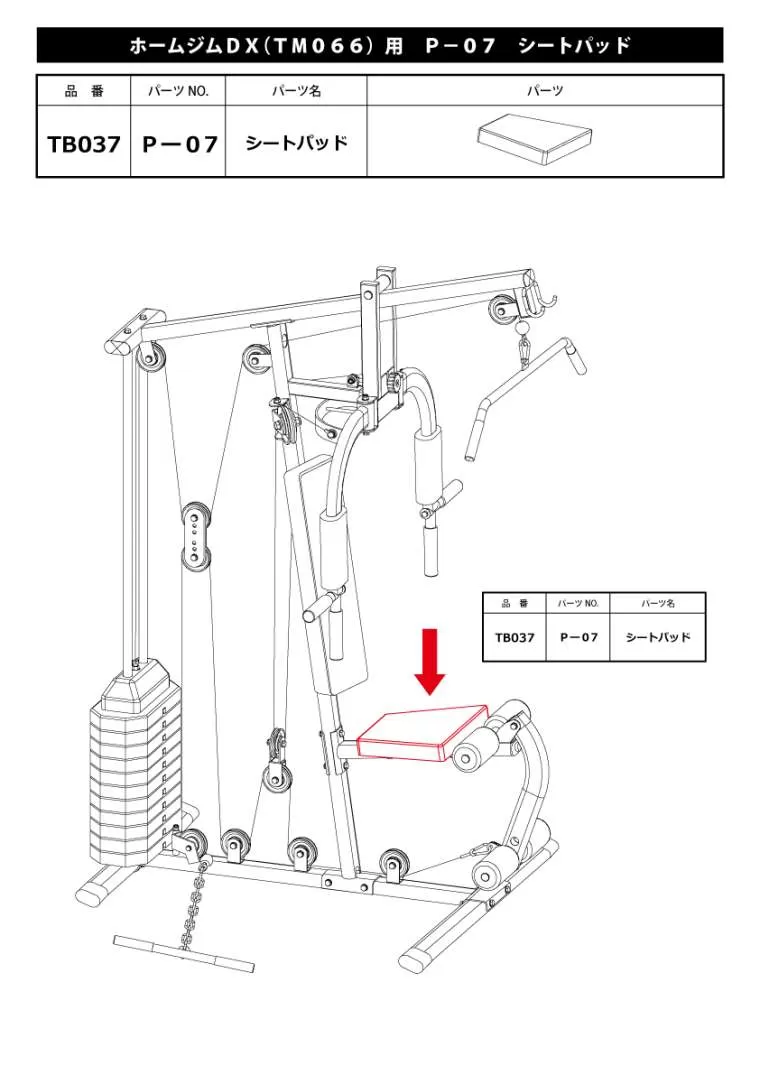 ホームジムDX（TM066）用　P－07　シートパッド

| 品　番 | パーツ NO. | パーツ名 | パーツ |
|---|---|---|---|
| TB037 | P－07 | シートパッド | |

| 品　番 | パーツ NO. | パーツ名 |
|---|---|---|
| TB037 | P－07 | シートパッド |