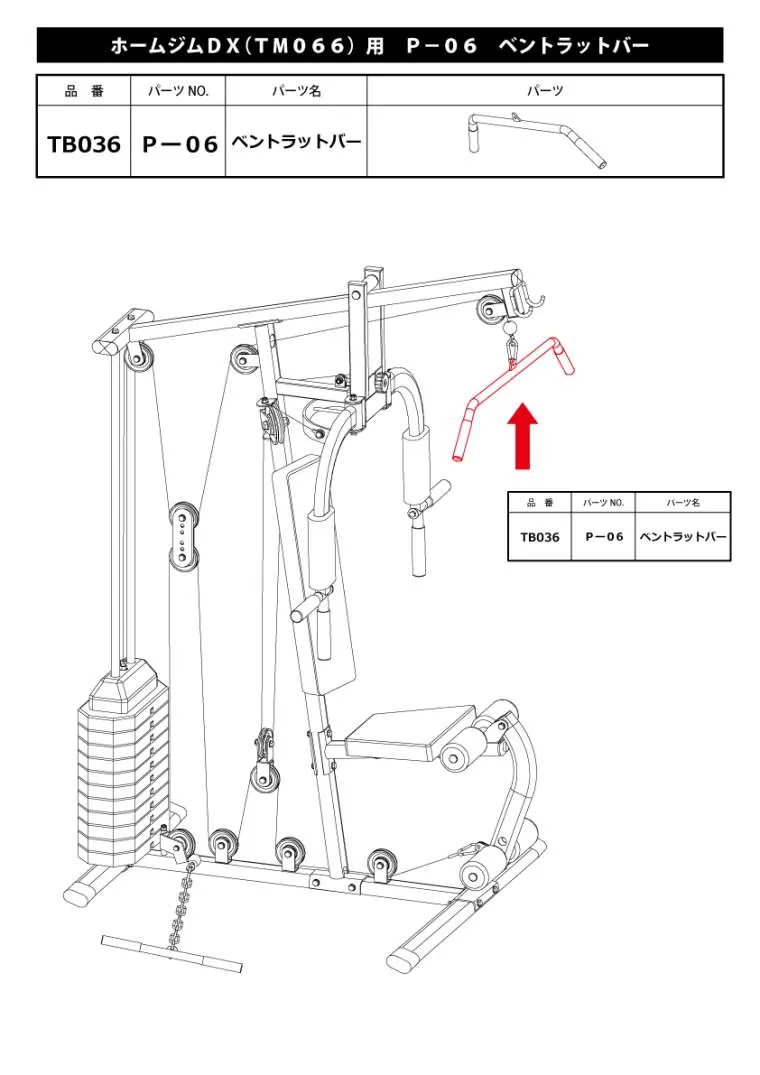 ホームジムＤＸ（ＴＭ０６６）用　Ｐ－０６　ベントラットバー

| 品　番 | パーツ NO. | パーツ名 | パーツ |
|---|---|---|---|
| TB036 | Ｐ－０６ | ベントラットバー | |

| 品　番 | パーツ NO. | パーツ名 |
|---|---|---|
| TB036 | Ｐ－０６ | ベントラットバー |