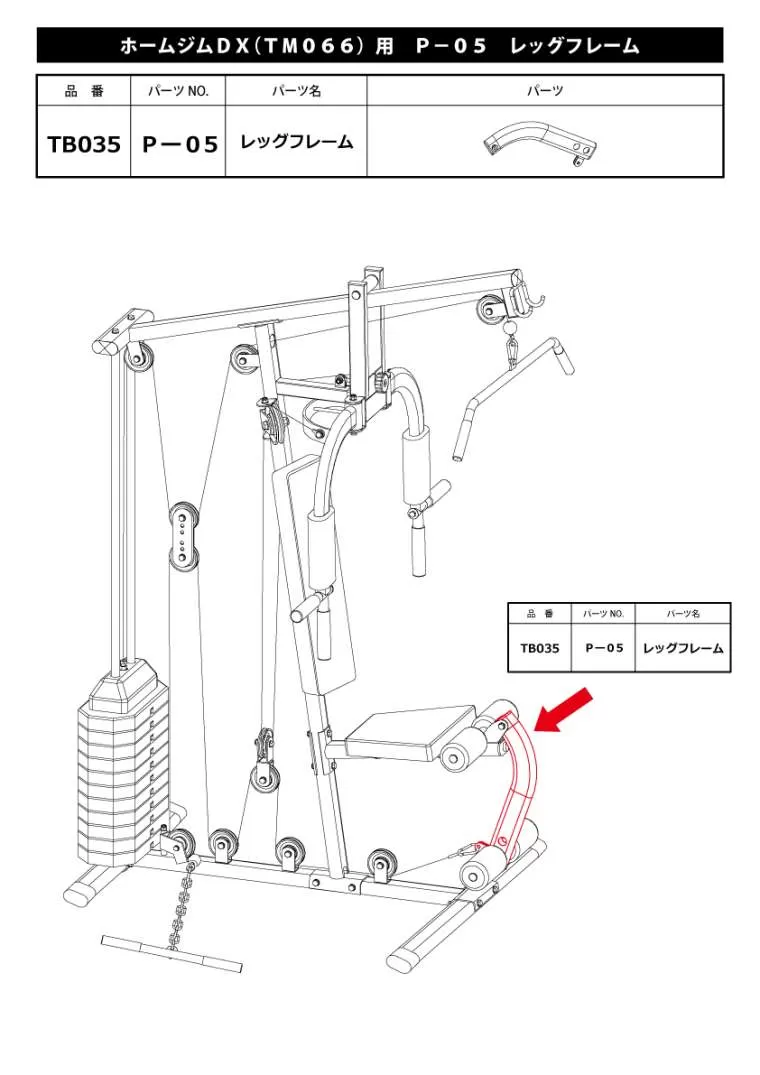 ホームジムDX（TM066）用　P－05　レッグフレーム

| 品　番 | パーツ NO. | パーツ名 | パーツ |
|---|---|---|---|
| TB035 | P－05 | レッグフレーム | |

| 品　番 | パーツ NO. | パーツ名 |
|---|---|---|
| TB035 | P－05 | レッグフレーム |