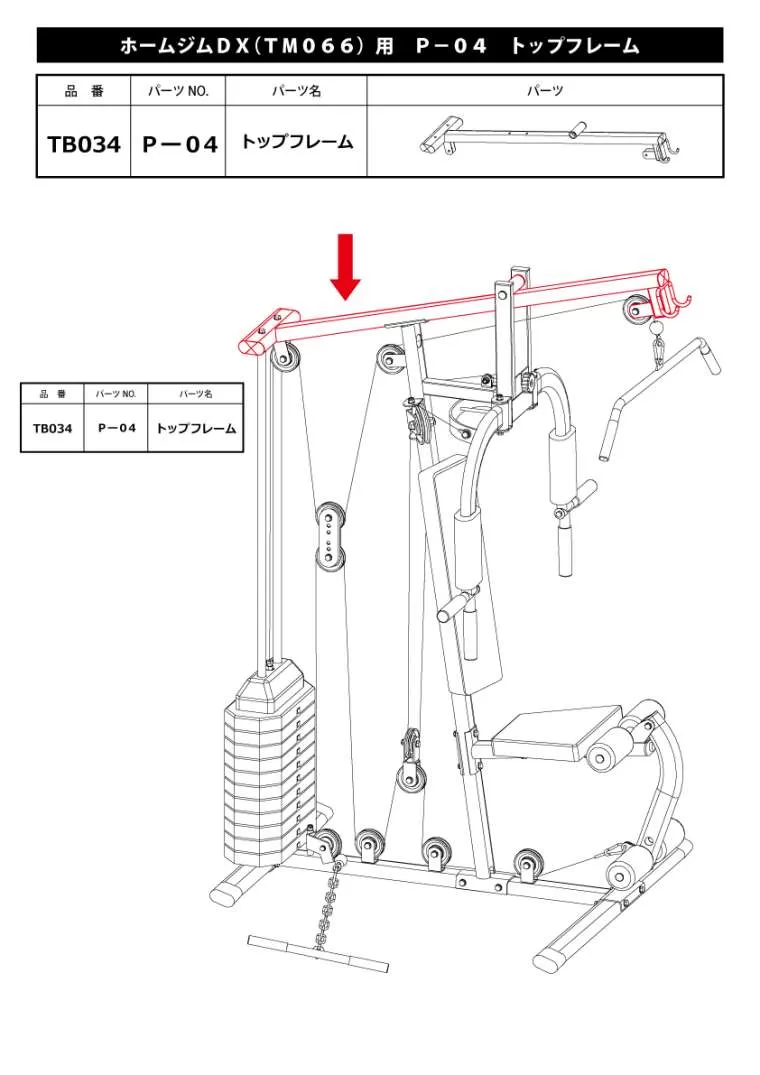 ホームジムDX（TM066）用　P－04　トップフレーム

| 品　番 | パーツ NO. | パーツ名 | パーツ |
|---|---|---|---|
| TB034 | P－04 | トップフレーム | |

| 品　番 | パーツ NO. | パーツ名 |
|---|---|---|
| TB034 | P－04 | トップフレーム |