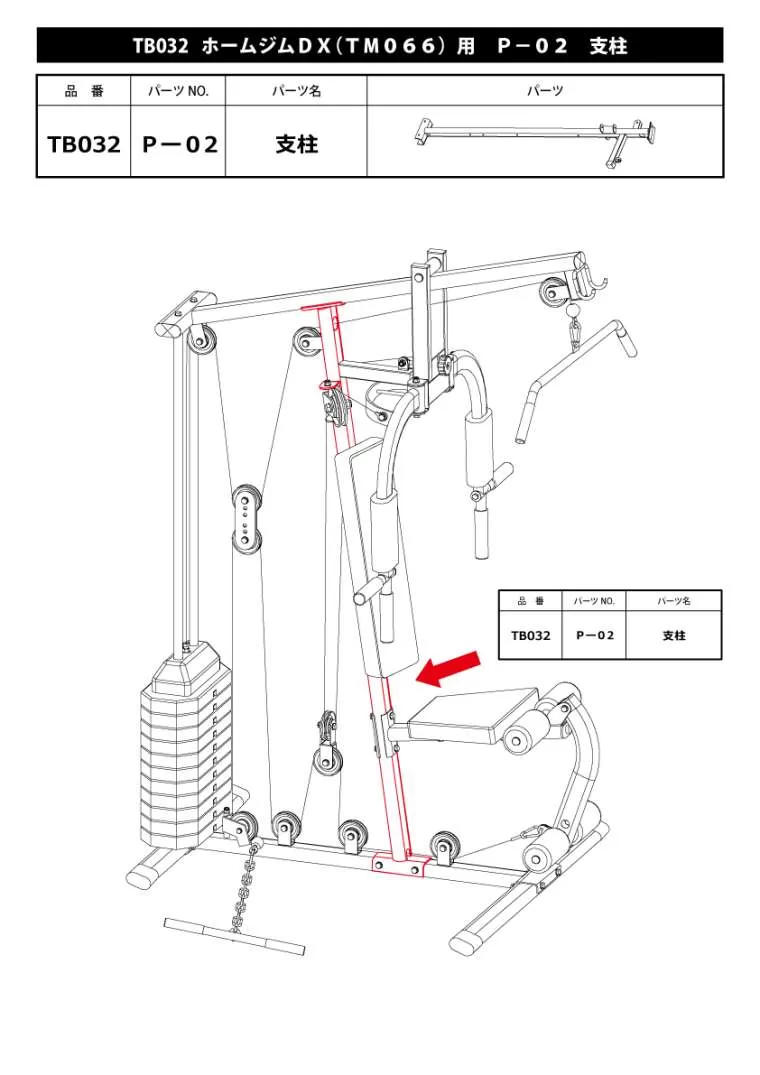 TB032 ホームジムＤＸ（ＴＭ０６６）用　Ｐ－０２　支柱

| 品　番 | パーツ NO. | パーツ名 | パーツ |
|---|---|---|---|
| TB032 | Ｐ－０２ | 支柱 | |

| 品　番 | パーツ NO. | パーツ名 |
|---|---|---|
| TB032 | Ｐ－０２ | 支柱 |