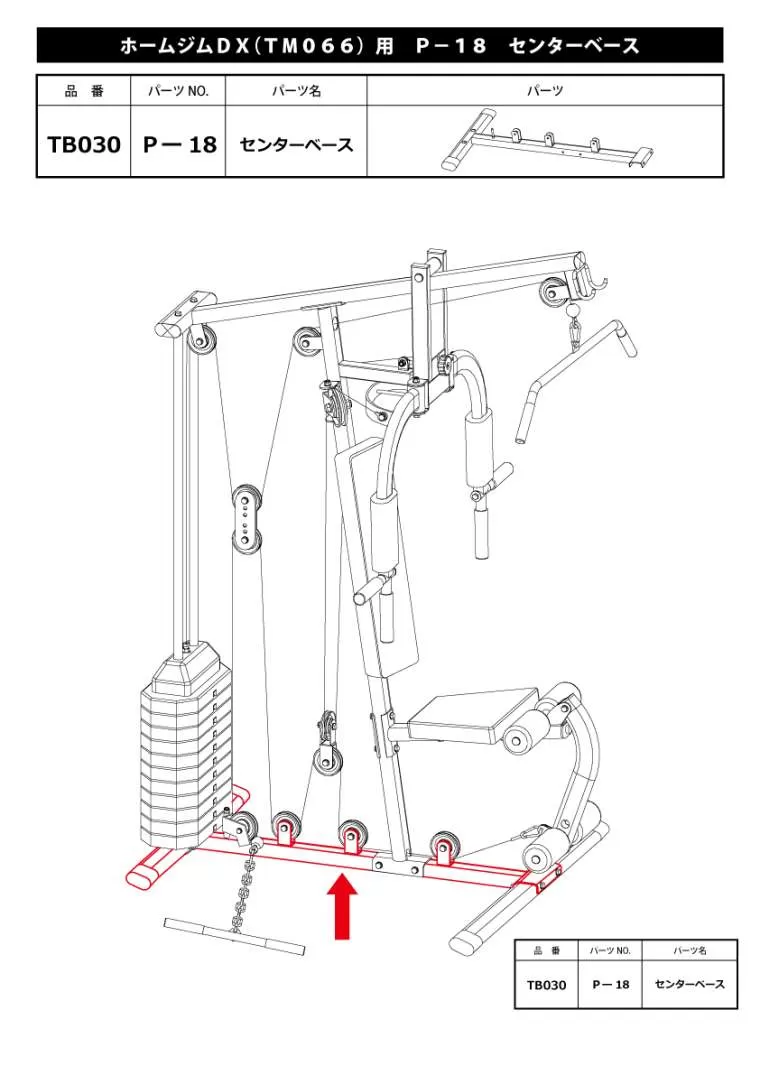 ホームジムDX（TM066）用　P－18　センターベース

| 品　番 | パーツ NO. | パーツ名 | パーツ |
|---|---|---|---|
| TB030 | P－18 | センターベース | |

| 品　番 | パーツ NO. | パーツ名 |
|---|---|---|
| TB030 | P－18 | センターベース |