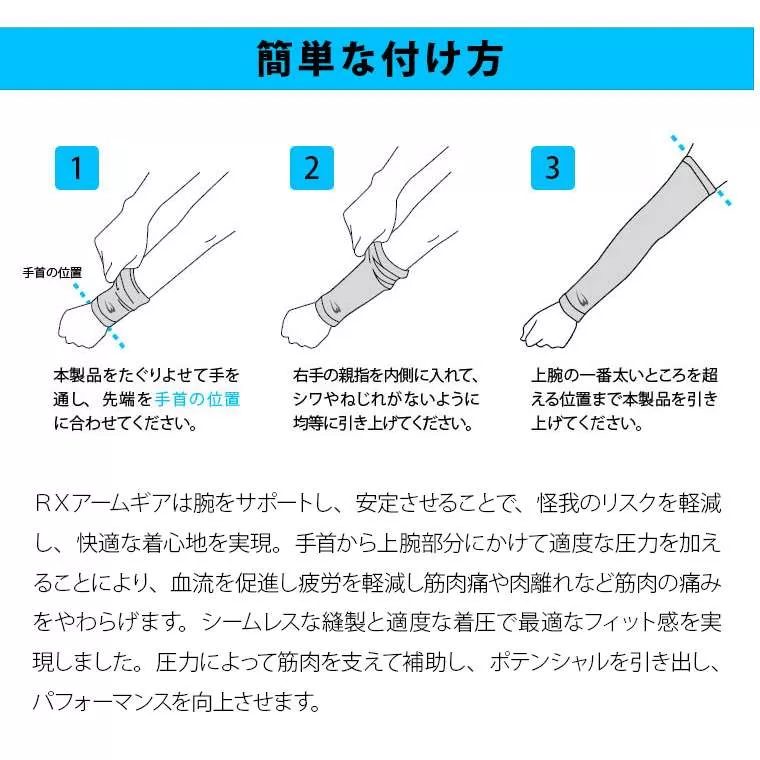 簡単な付け方

1

手首の位置

本製品をたぐりよせて手を通し、先端を手首の位置に合わせてください。

2

右手の親指を内側に入れて、シワやねじれがないように均等に引き上げてください。

3

上腕の一番太いところを超える位置まで本製品を引き上げてください。

ＲＸアームギアは腕をサポートし、安定させることで、怪我のリスクを軽減し、快適な着心地を実現。手首から上腕部分にかけて適度な圧力を加えることにより、血流を促進し疲労を軽減し筋肉痛や肉離れなど筋肉の痛みをやわらげます。シームレスな縫製と適度な着圧で最適なフィット感を実現しました。圧力によって筋肉を支えて補助し、ポテンシャルを引き出し、パフォーマンスを向上させます。