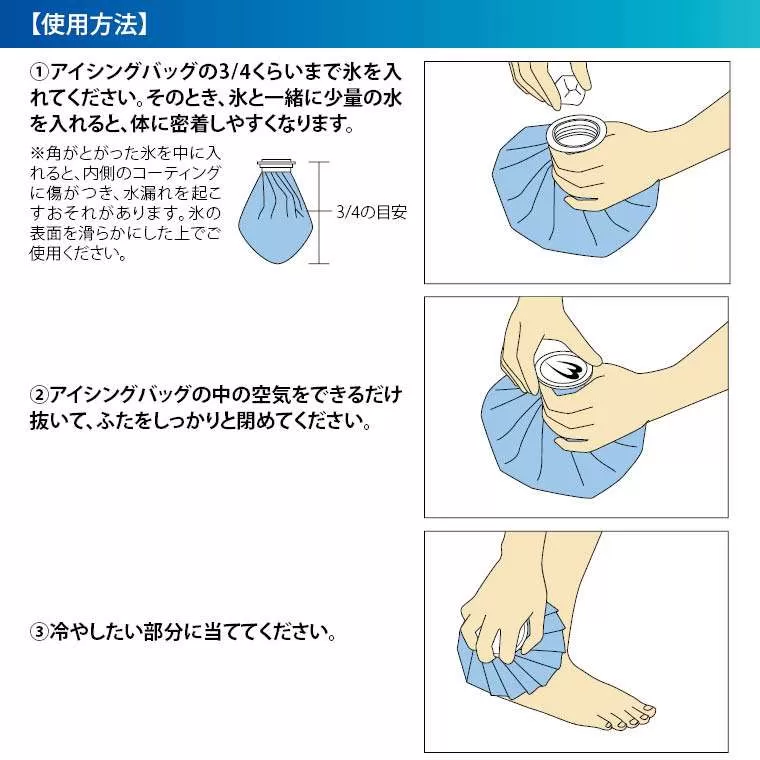 【使用方法】

①アイシングバッグの3/4くらいまで氷を入れてください。そのとき、氷と一緒に少量の水を入れると、体に密着しやすくなります。

※角がとがった氷を中に入れると、内側のコーティングに傷がつき、水漏れを起こすおそれがあります。氷の表面を滑らかにした上でご使用ください。

3/4の目安

②アイシングバッグの中の空気をできるだけ抜いて、ふたをしっかりと閉めてください。

③冷やしたい部分に当ててください。