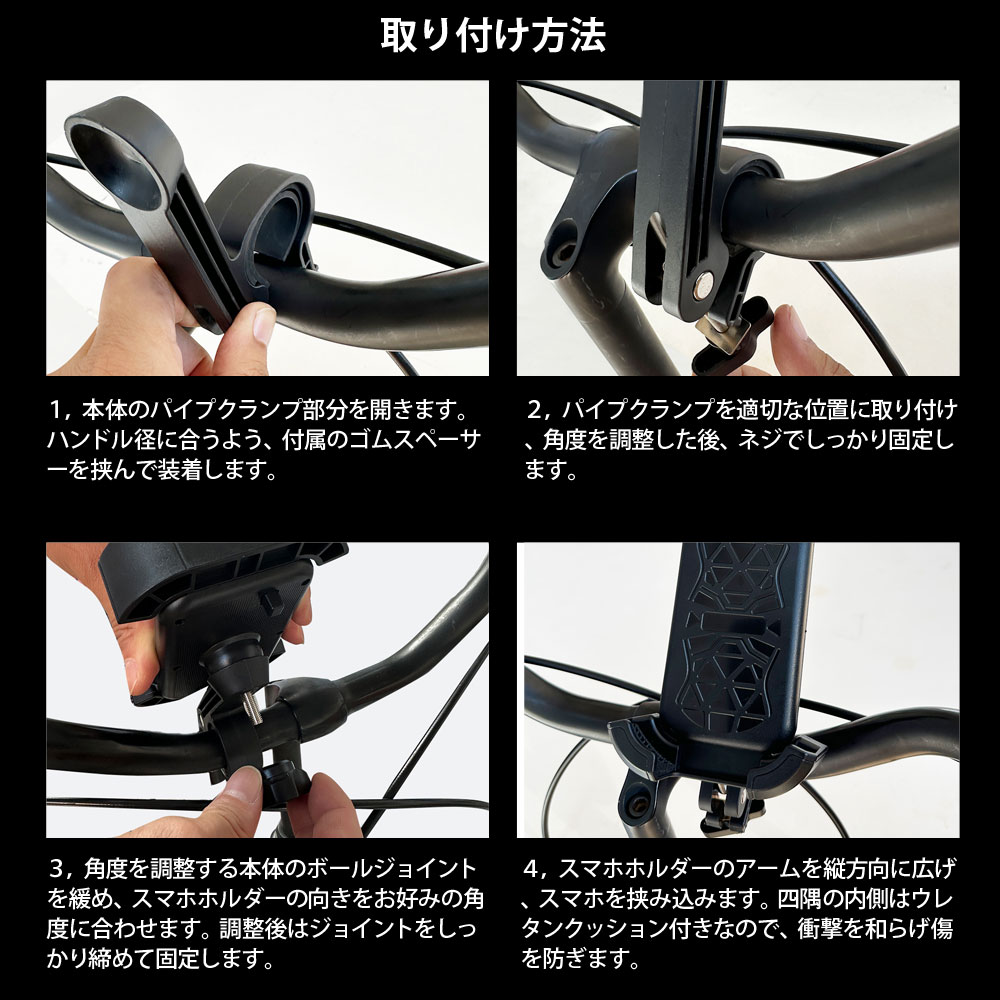 取り付け方法

1，本体のパイプクランプ部分を開きます。ハンドル径に合うよう、付属のゴムスペーサーを挟んで装着します。

2，パイプクランプを適切な位置に取り付け、角度を調整した後、ネジでしっかり固定します。

3，角度を調整する本体のボールジョイントを緩め、スマホホルダーの向きをお好みの角度に合わせます。調整後はジョイントをしっかり締めて固定します。

4，スマホホルダーのアームを縦方向に広げ、スマホを挟み込みます。四隅の内側はウレタンクッション付きなので、衝撃を和らげ傷を防ぎます。