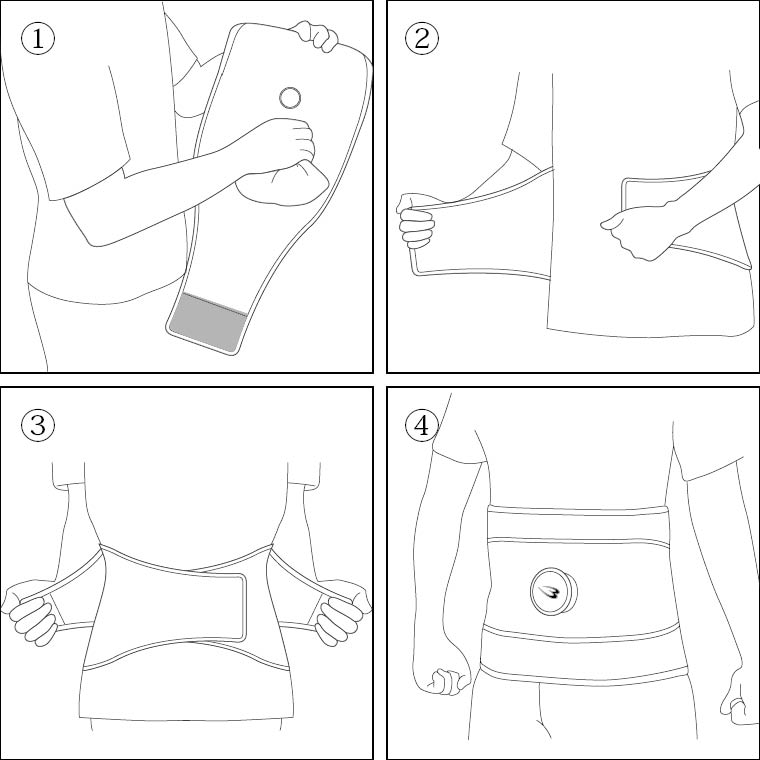 ①

②

③

④