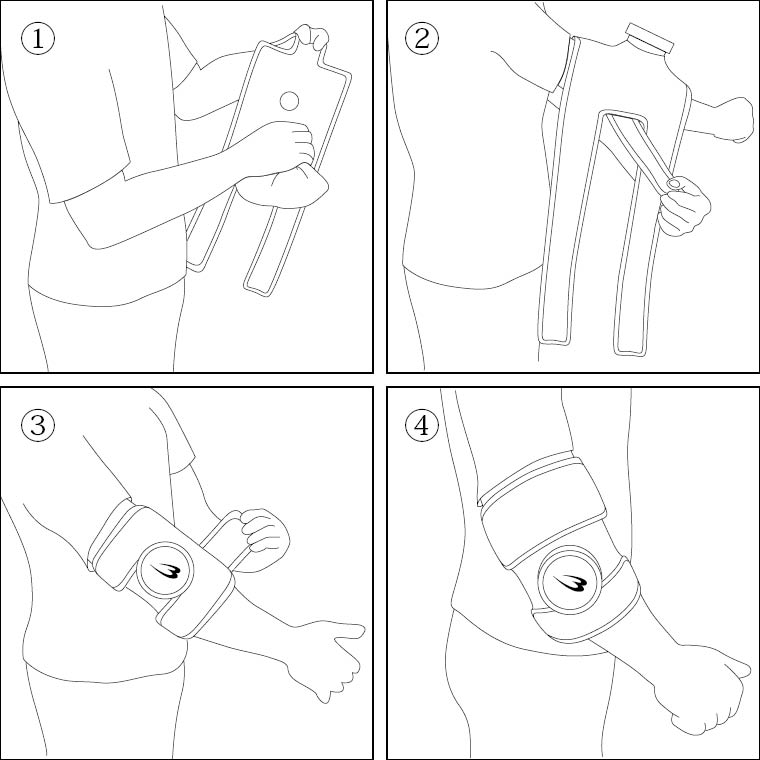 ①

②

③

④