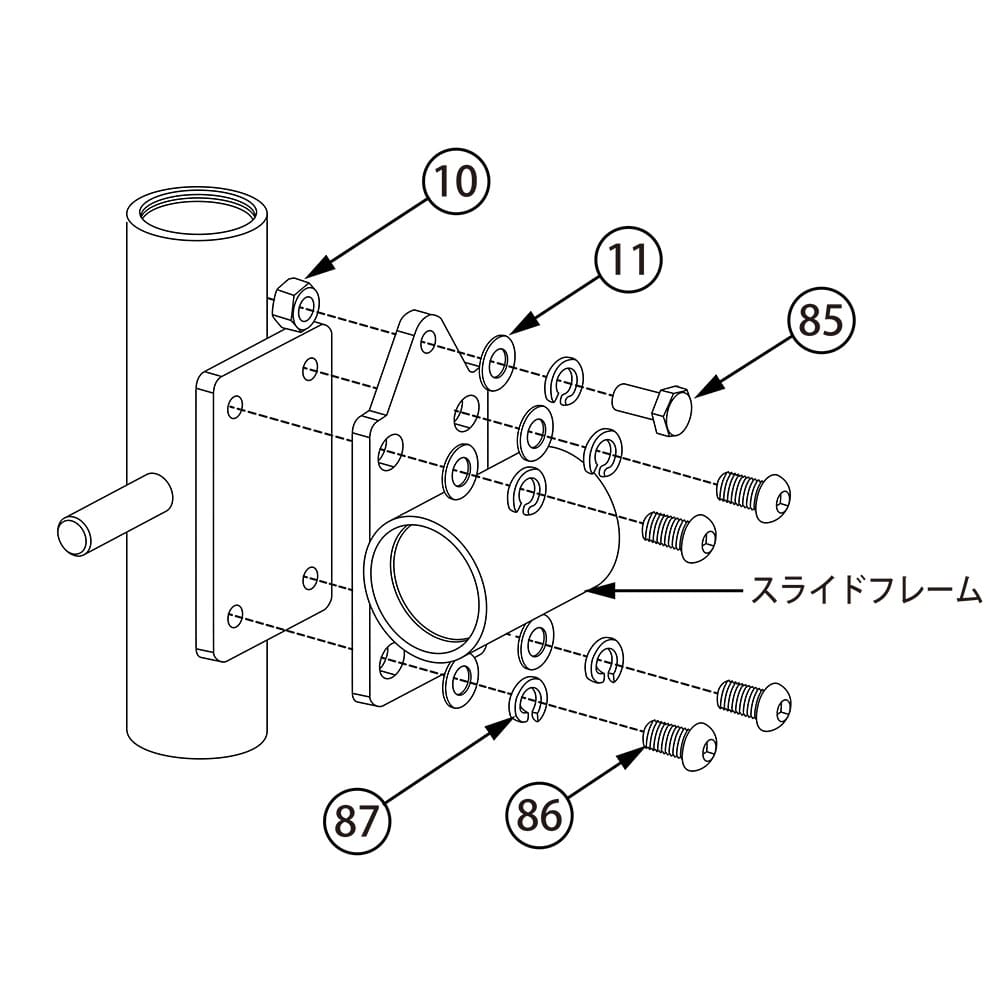 10

11

85

スライドフレーム

87

86