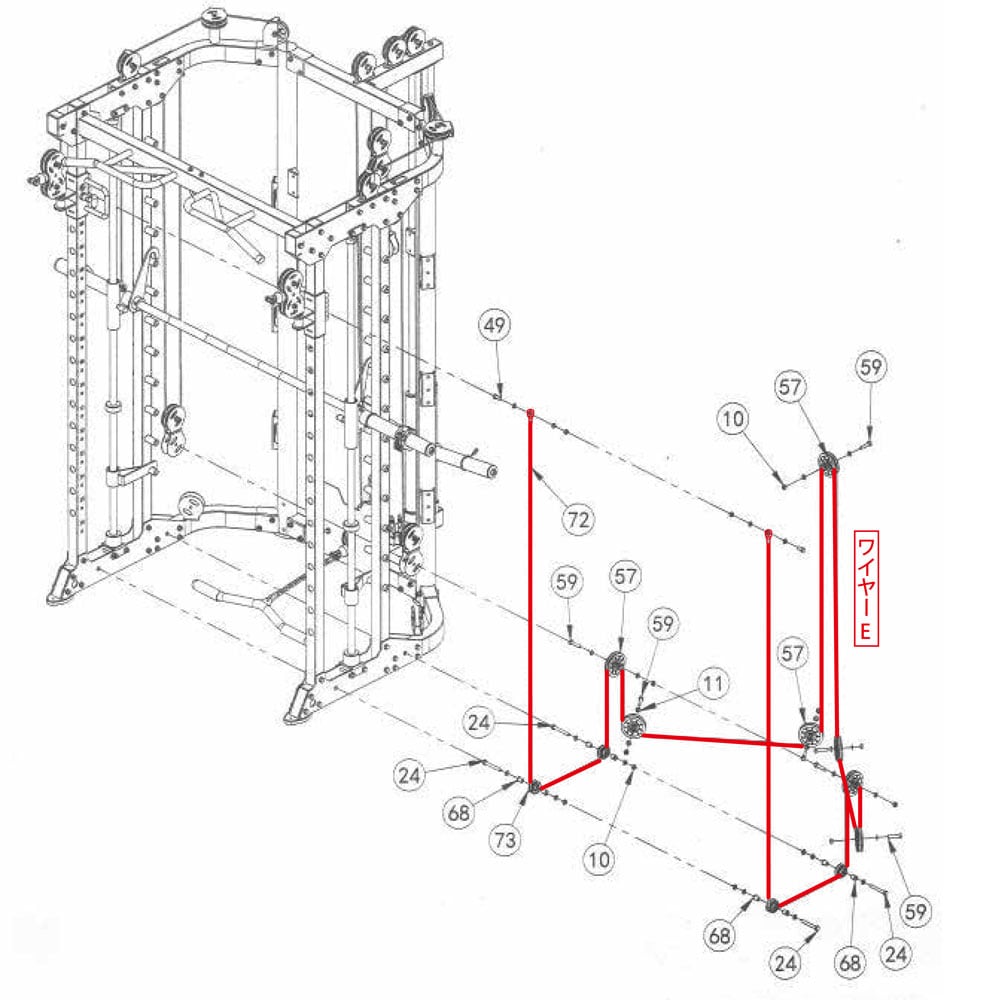 49
57
59
10
72
ワイヤーE
59
57
59
11
57
24
24
68
73
10
59
68
24
68
24