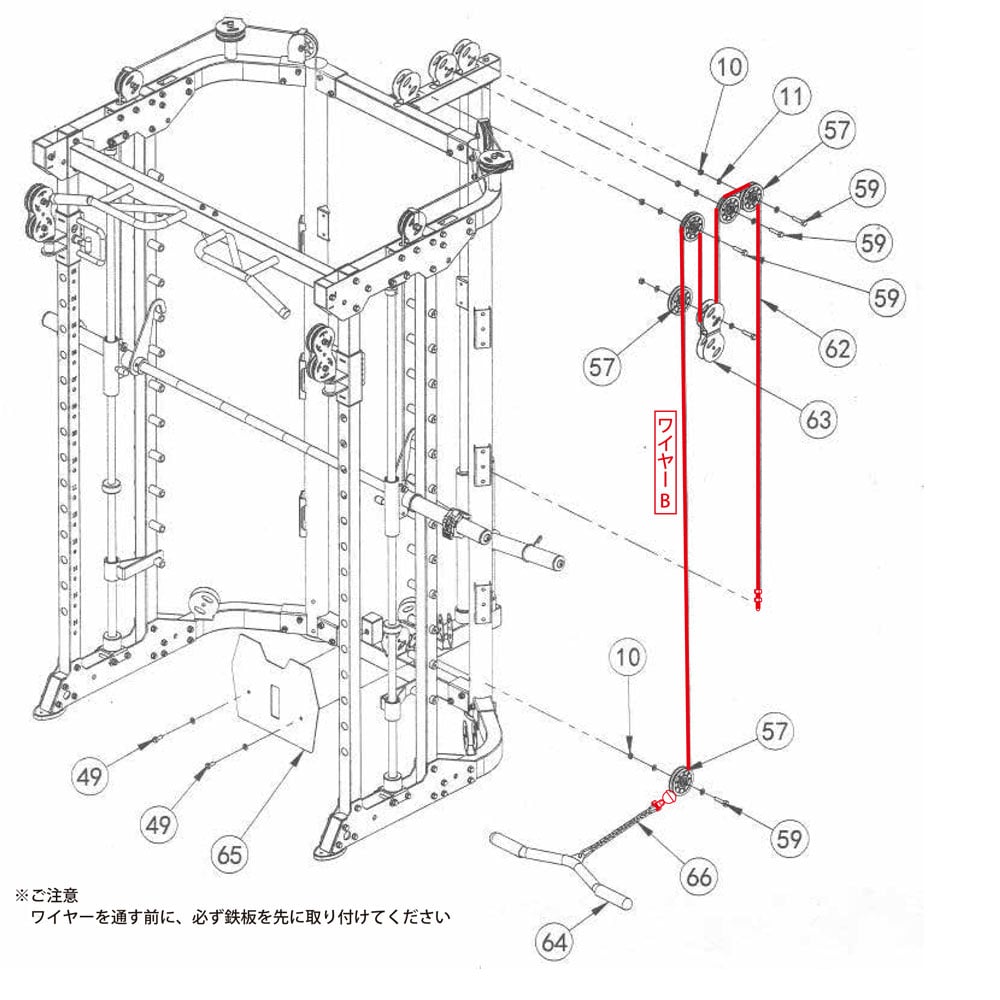 10
11
57
59
59
59
62
57
63
ワイヤーB
10
57
59
66
64
49
49
65

※ご注意
ワイヤーを通す前に、必ず鉄板を先に取り付けてください