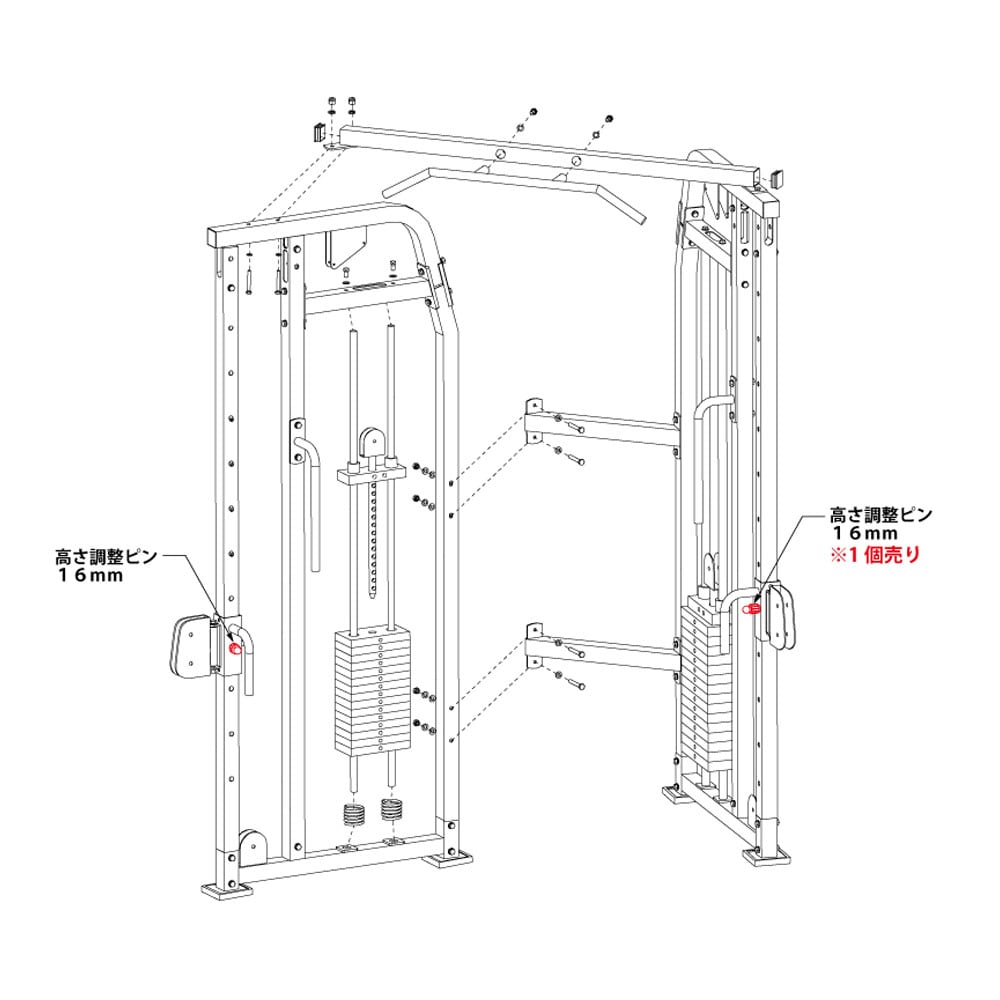 高さ調整ピン
16mm

高さ調整ピン
16mm
※1個売り