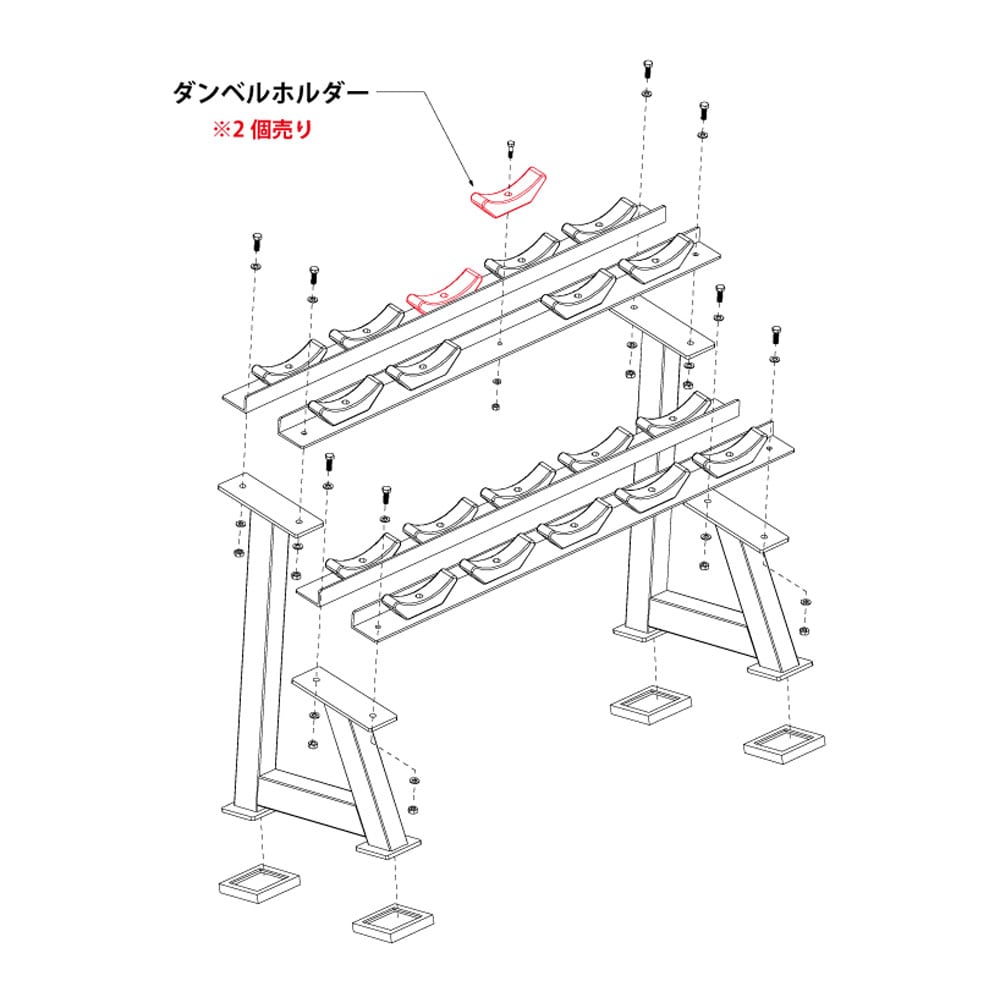 ダンベルホルダー
※2 個売り