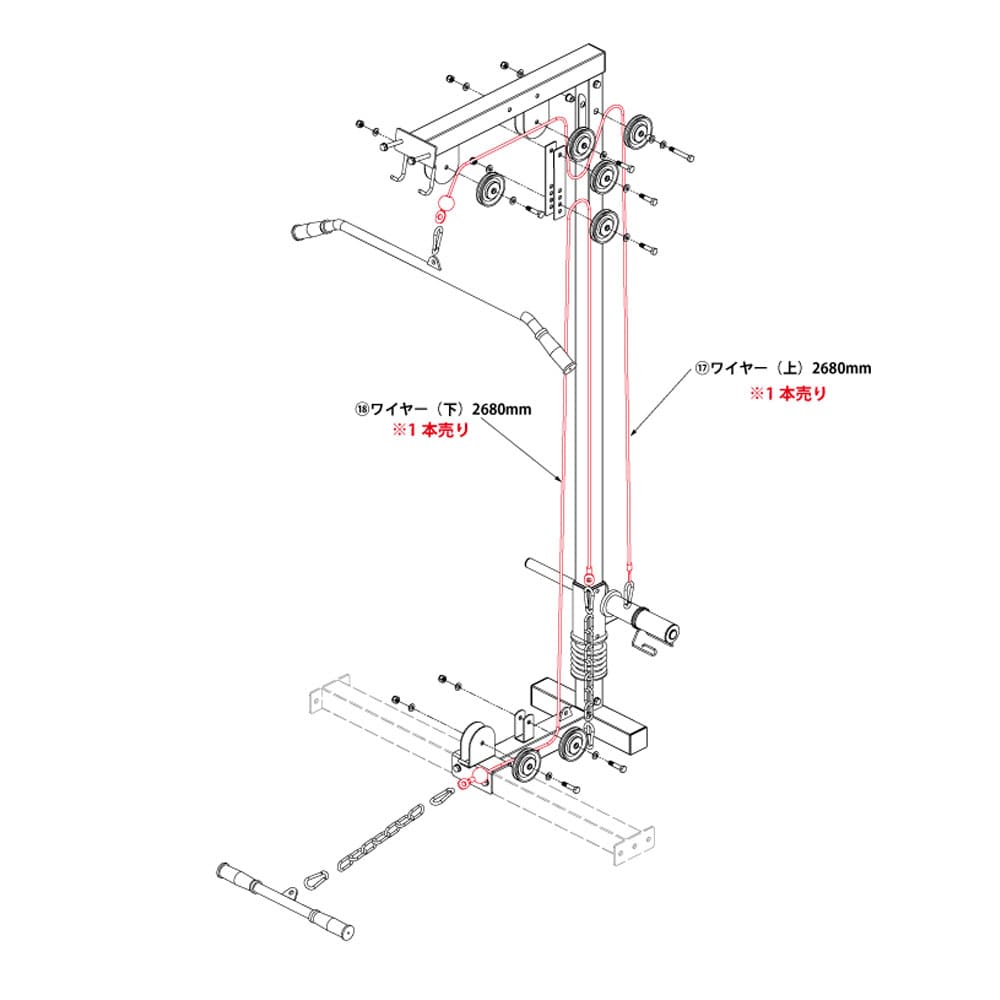 ⑰ワイヤー（上）2680mm
※1 本売り

⑱ワイヤー（下）2680mm
※1 本売り