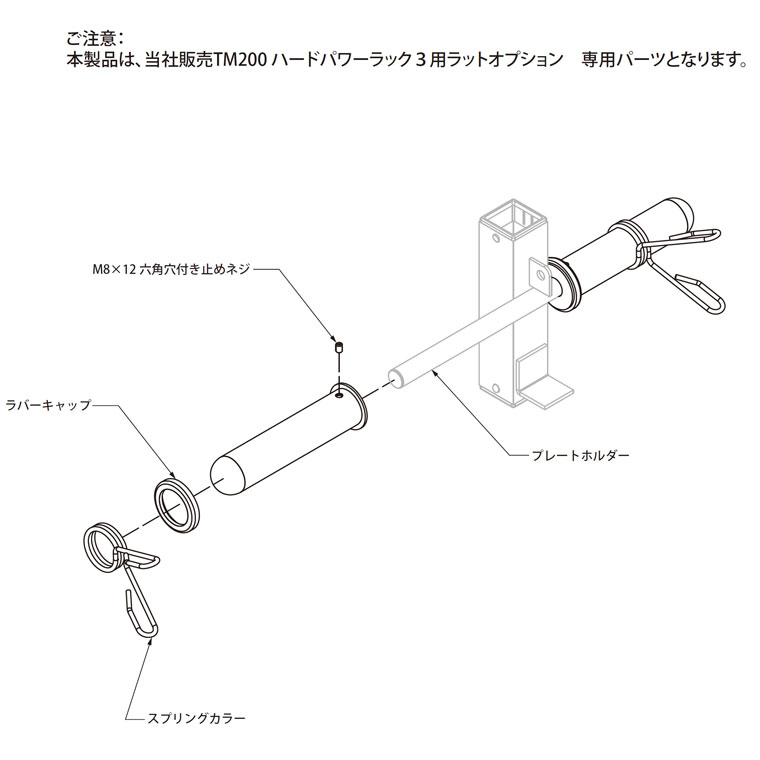 ご注意：
本製品は、当社販売TM200 ハードパワーラック３用ラットオプション　専用パーツとなります。

M8×12 六角穴付き止めネジ

ラバーキャップ

プレートホルダー

スプリングカラー