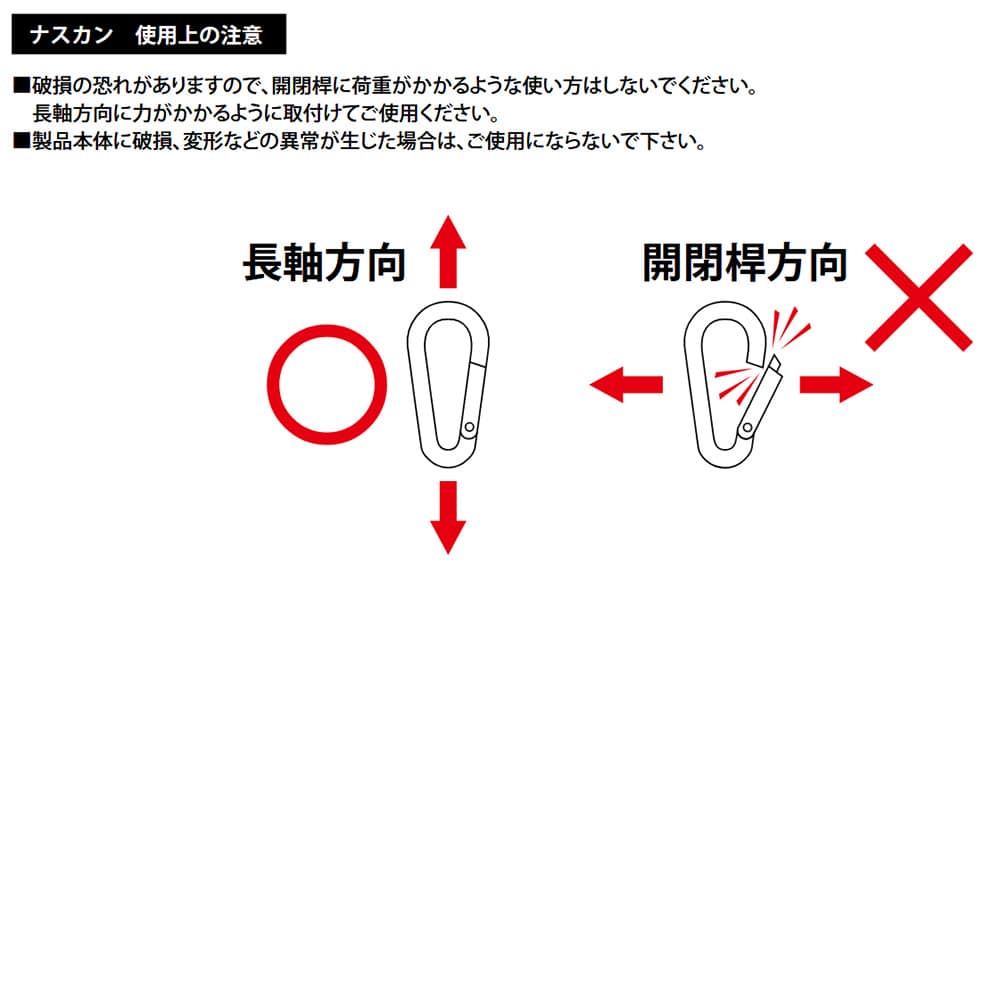 ナスカン　使用上の注意

■破損の恐れがありますので、開閉桿に荷重がかかるような使い方はしないでください。
長軸方向に力がかかるように取付けてご使用ください。
■製品本体に破損、変形などの異常が生じた場合は、ご使用にならないで下さい。

長軸方向

開閉桿方向