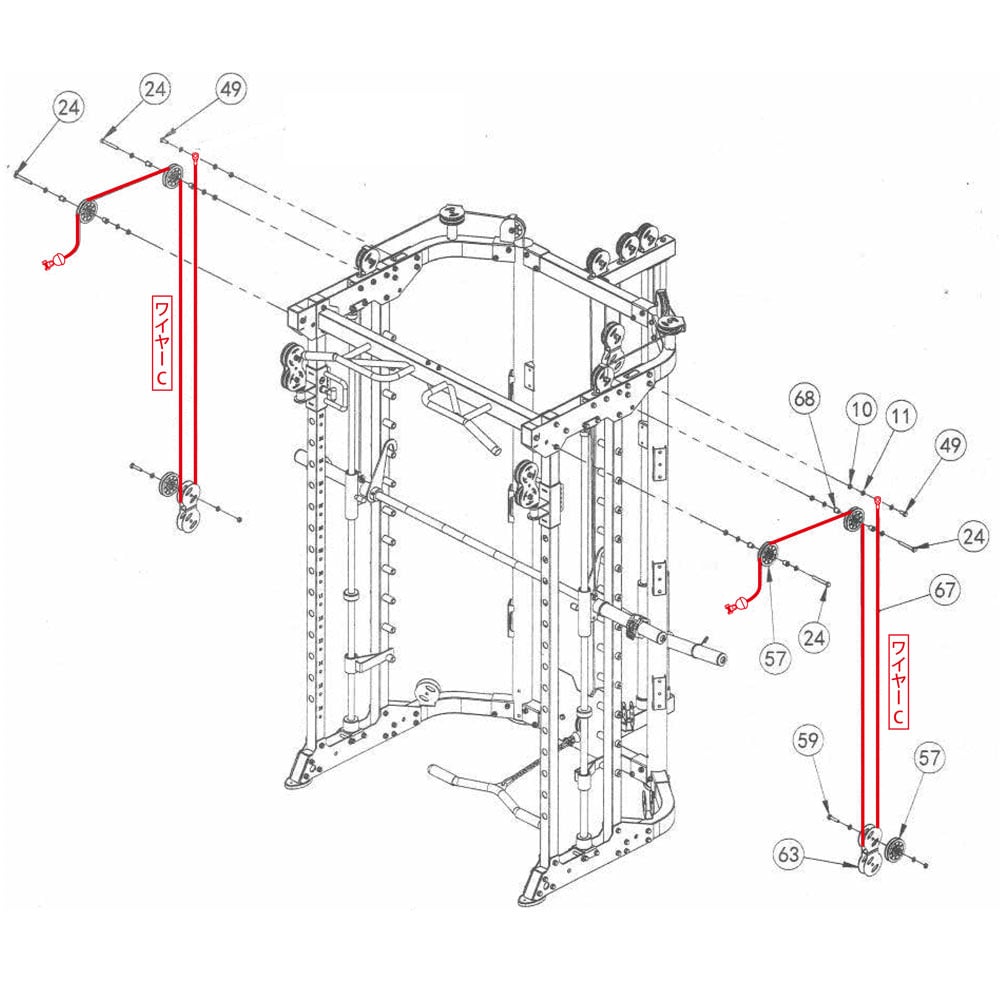 24
24
49
ワイヤーC
68
10
11
49
24
67
57
24
ワイヤーC
59
57
63