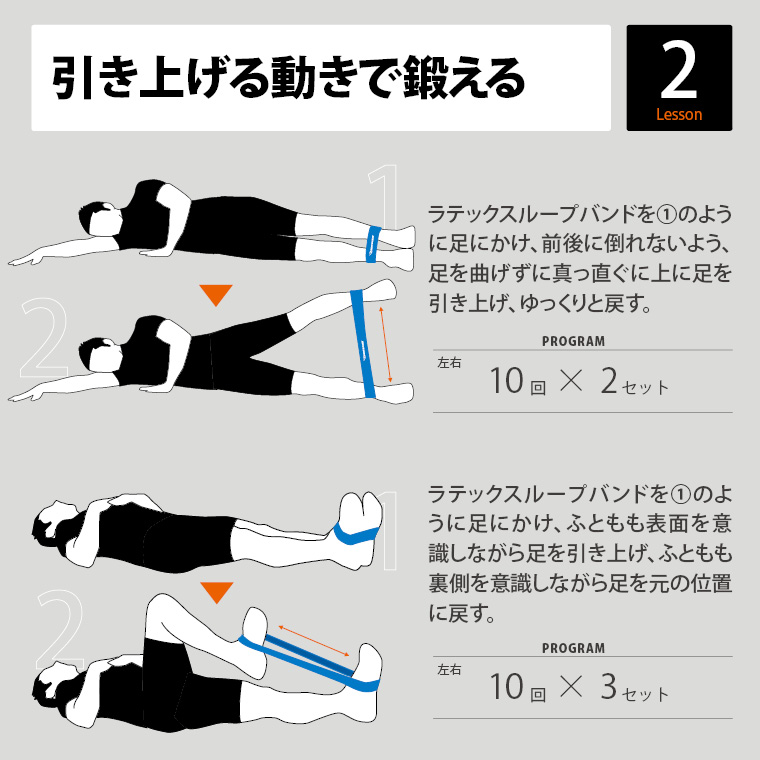 引き上げる動きで鍛える

2
Lesson

1

2

ラテックスループバンドを①のように足にかけ、前後に倒れないよう、足を曲げずに真っ直ぐに上に足を引き上げ、ゆっくりと戻す。

PROGRAM
左右 10回 × 2セット

1

2

ラテックスループバンドを①のように足にかけ、ふともも表面を意識しながら足を引き上げ、ふともも裏側を意識しながら足を元の位置に戻す。

PROGRAM
左右 10回 × 3セット