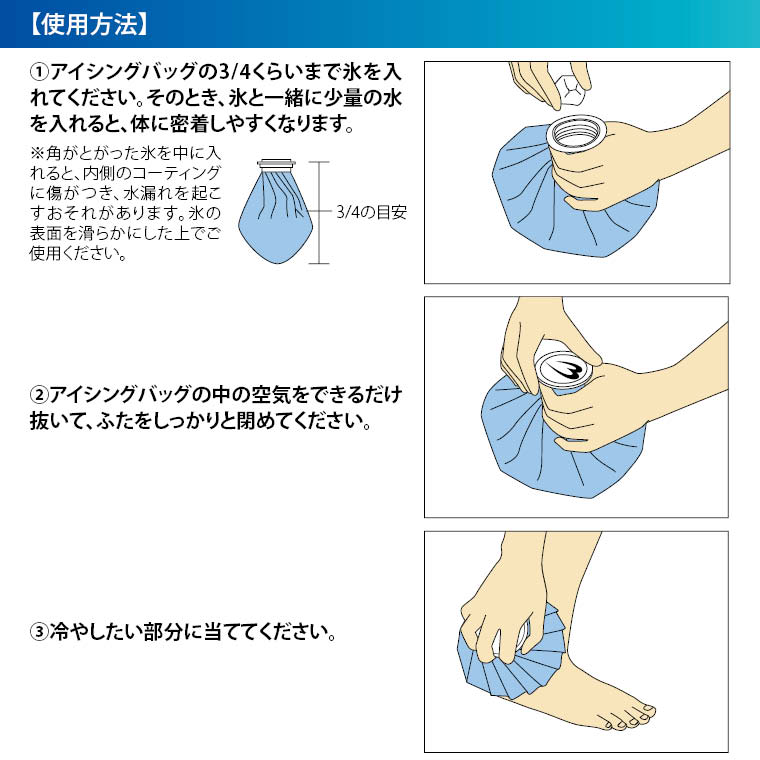 【使用方法】

①アイシングバッグの3/4くらいまで氷を入れてください。そのとき、氷と一緒に少量の水を入れると、体に密着しやすくなります。

※角がとがった氷を中に入れると、内側のコーティングに傷がつき、水漏れを起こすおそれがあります。氷の表面を滑らかにした上でご使用ください。

3/4の目安

②アイシングバッグの中の空気をできるだけ抜いて、ふたをしっかりと閉めてください。

③冷やしたい部分に当ててください。